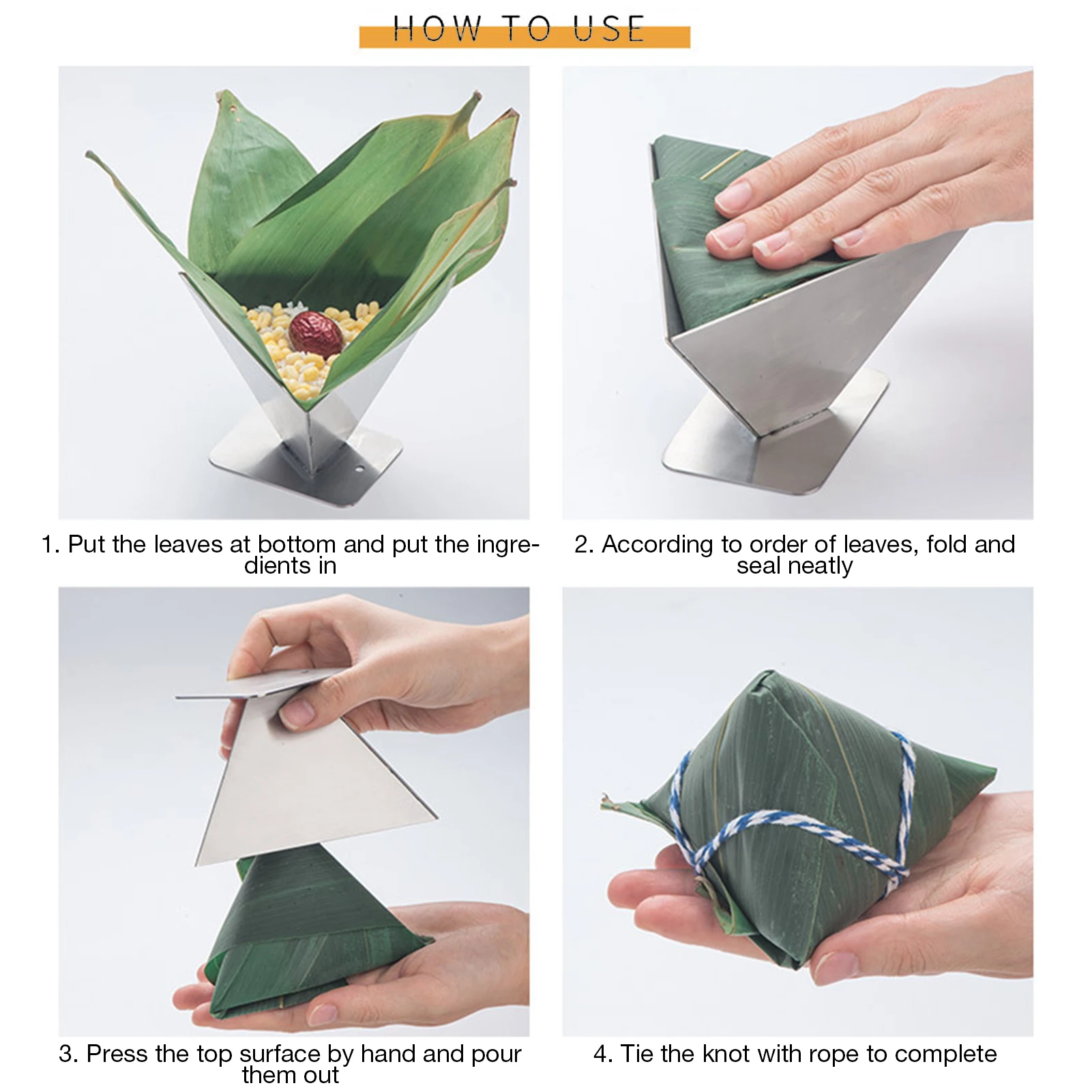 HOW TO USE

1. Put the leaves at bottom and put the ingredients in

2. According to order of leaves, fold and seal neatly

3. Press the top surface by hand and pour them out

4. Tie the knot with rope to complete