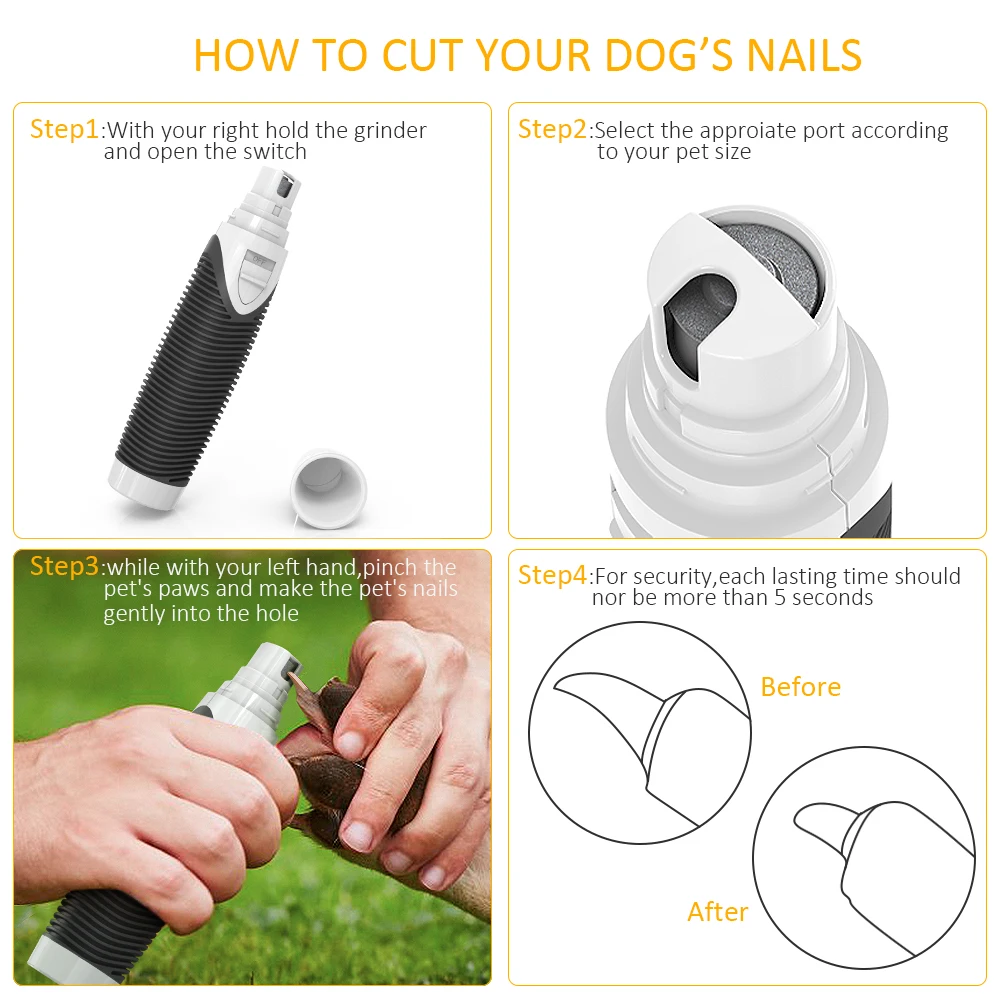 HOW TO CUT YOUR DOG'S NAILS

Step1:With your right hold the grinder and open the switch

Step2:Select the approiate port according to your pet size

Step3:while with your left hand,pinch the pet's paws and make the pet's nails gently into the hole

Step4:For security,each lasting time should nor be more than 5 seconds

Before

After