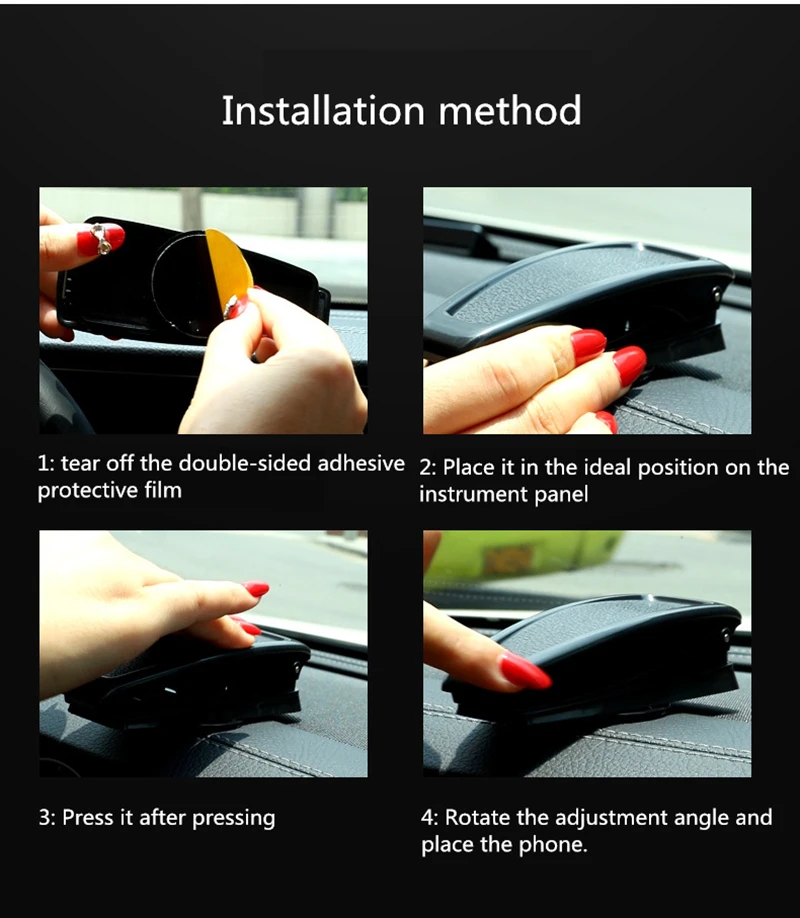 Installation method

1: tear off the double-sided adhesive protective film

2: Place it in the ideal position on the instrument panel

3: Press it after pressing

4: Rotate the adjustment angle and place the phone.