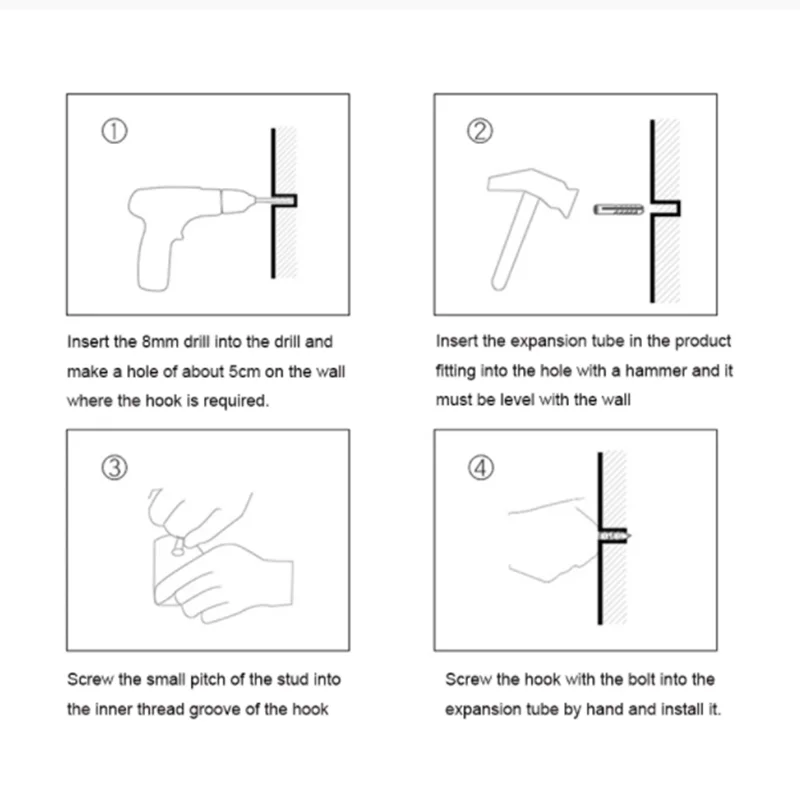 ①

Insert the 8mm drill into the drill and make a hole of about 5cm on the wall where the hook is required.

②

Insert the expansion tube in the product fitting into the hole with a hammer and it must be level with the wall

③

Screw the small pitch of the stud into the inner thread groove of the hook

④

Screw the hook with the bolt into the expansion tube by hand and install it.