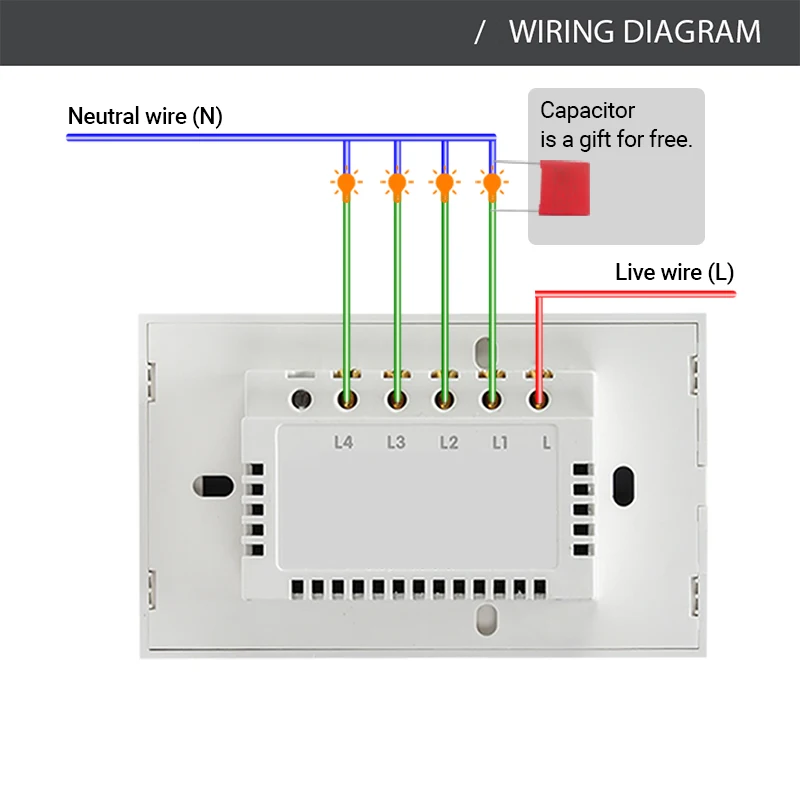 / WIRING DIAGRAM

Neutral wire (N)

Capacitor
is a gift for free.

Live wire (L)

L4 L3 L2 L1 L