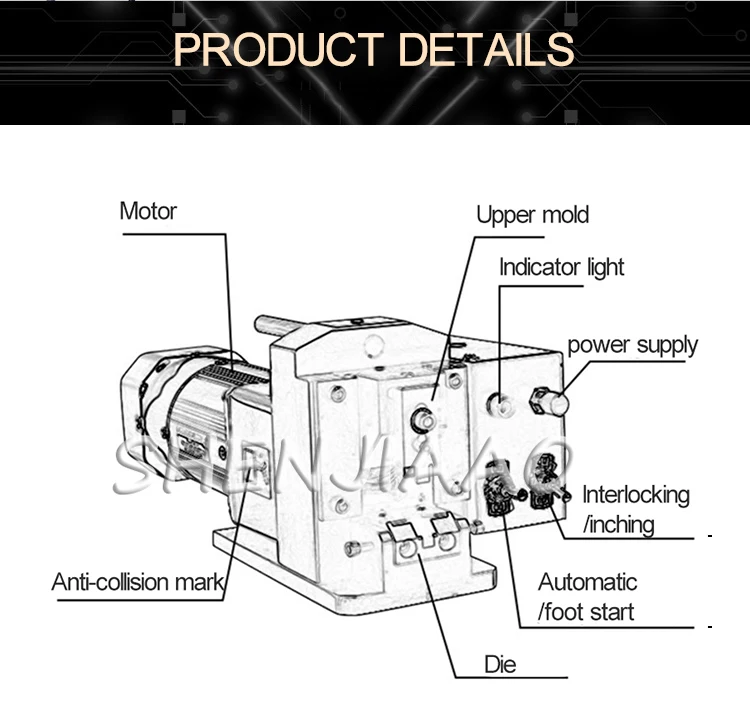 PRODUCT DETAILS

Motor

Upper mold

Indicator light

power supply

SHENJIAO

Interlocking /inching

Anti-collision mark

Automatic /foot start

Die