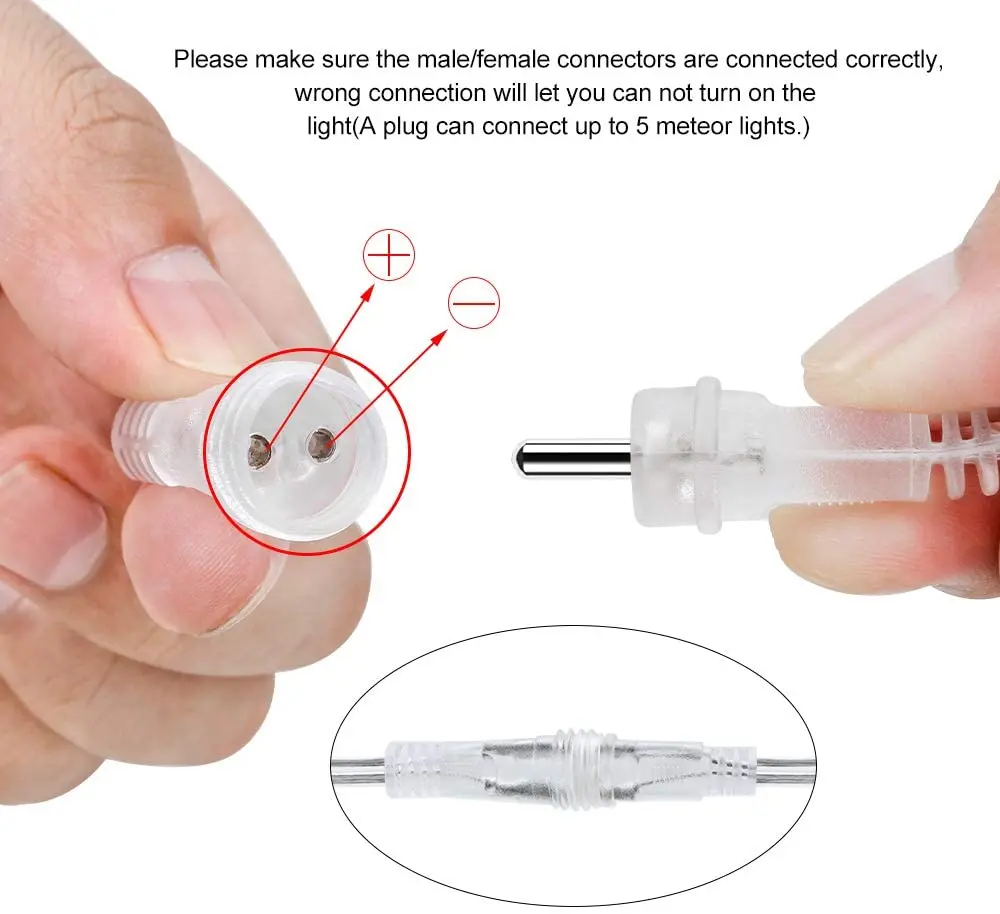 Please make sure the male/female connectors are connected correctly, wrong connection will let you can not turn on the light(A plug can connect up to 5 meteor lights.)

+

−