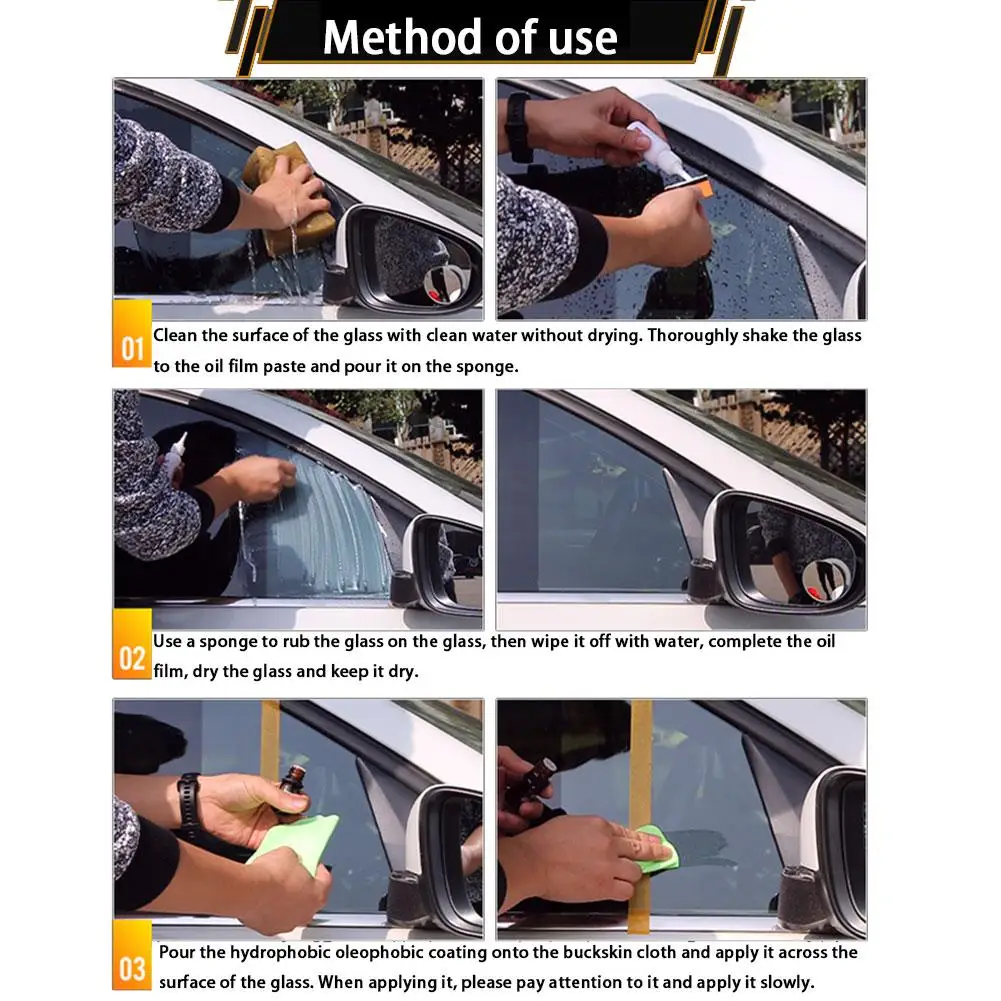 Method of use

01

Clean the surface of the glass with clean water without drying. Thoroughly shake the glass to the oil film paste and pour it on the sponge.

02

Use a sponge to rub the glass on the glass, then wipe it off with water, complete the oil film, dry the glass and keep it dry.

03

Pour the hydrophobic oleophobic coating onto the buckskin cloth and apply it across the surface of the glass. When applying it, please pay attention to it and apply it slowly.