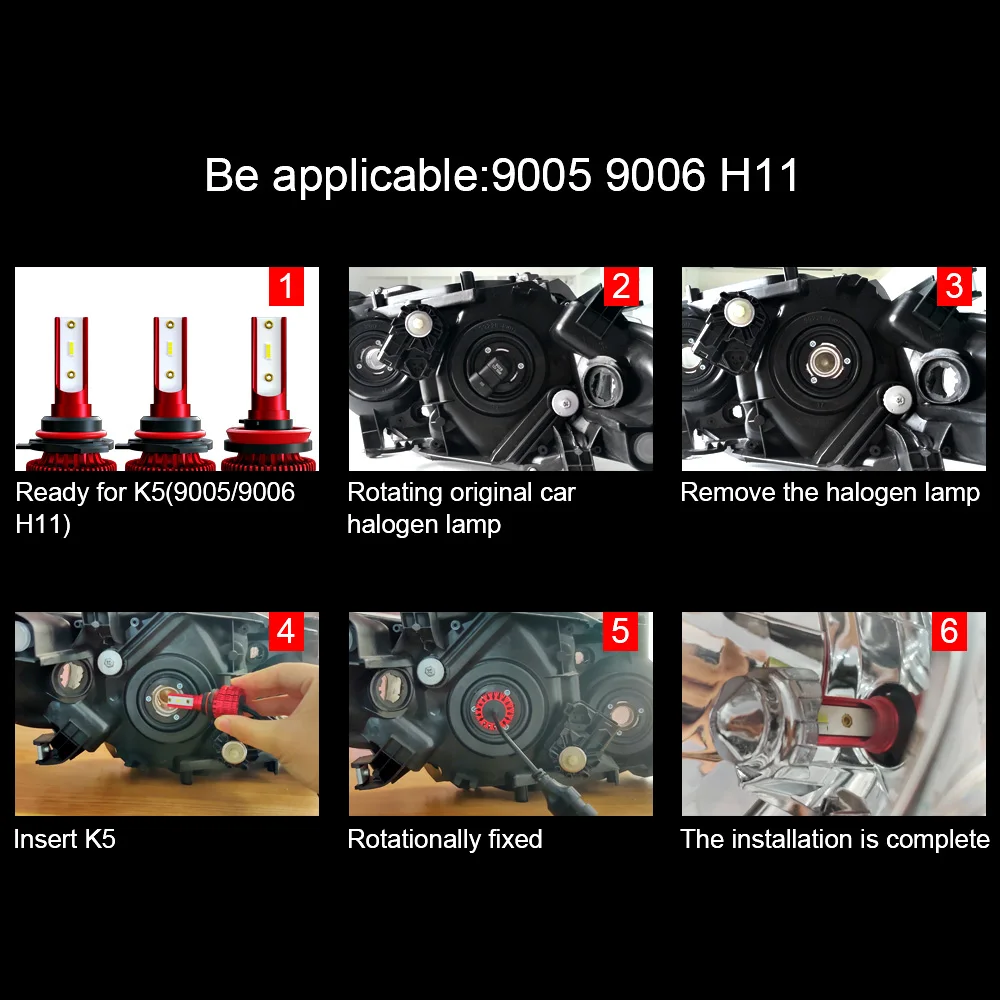 Be applicable:9005 9006 H11

1
Ready for K5(9005/9006 H11)

2
Rotating original car halogen lamp

3
Remove the halogen lamp

4
Insert K5

5
Rotationally fixed

6
The installation is complete