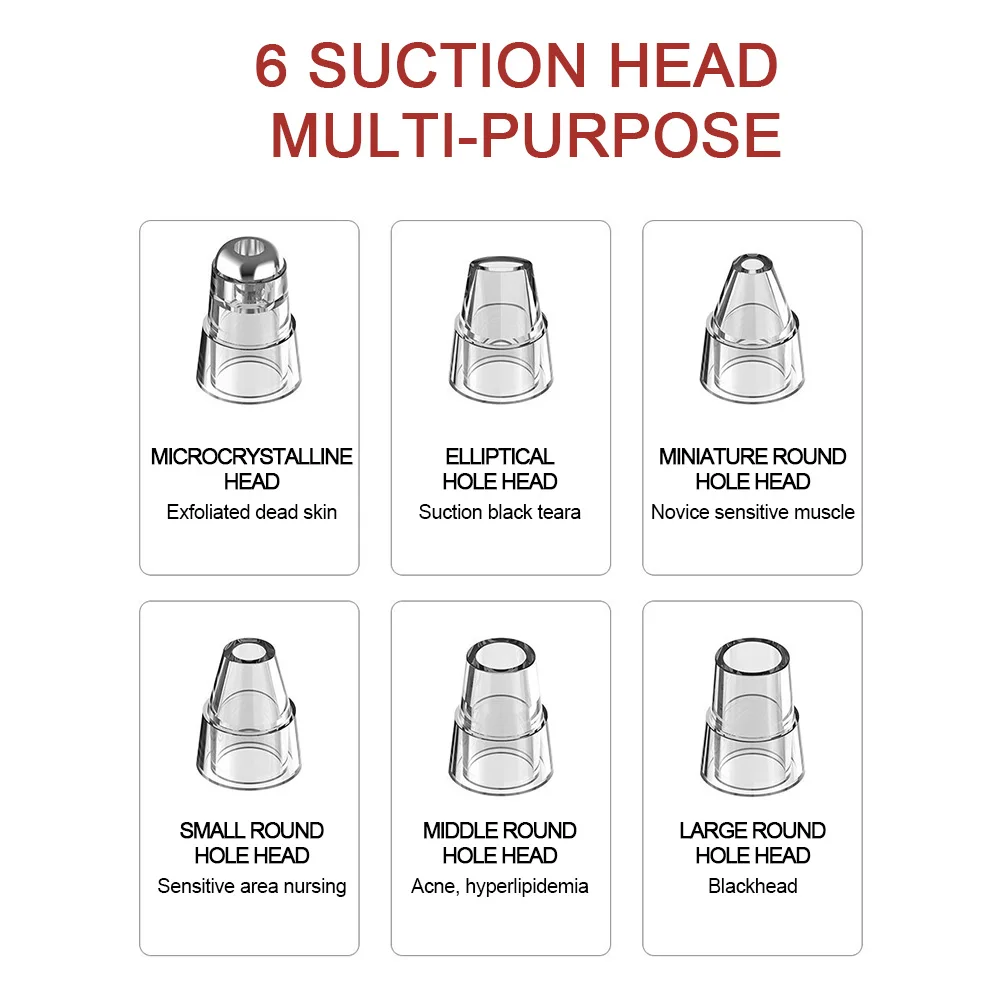 6 SUCTION HEAD
MULTI-PURPOSE

MICROCRYSTALLINE HEAD
Exfoliated dead skin

ELLIPTICAL HOLE HEAD
Suction black teara

MINIATURE ROUND HOLE HEAD
Novice sensitive muscle

SMALL ROUND HOLE HEAD
Sensitive area nursing

MIDDLE ROUND HOLE HEAD
Acne, hyperlipidemia

LARGE ROUND HOLE HEAD
Blackhead