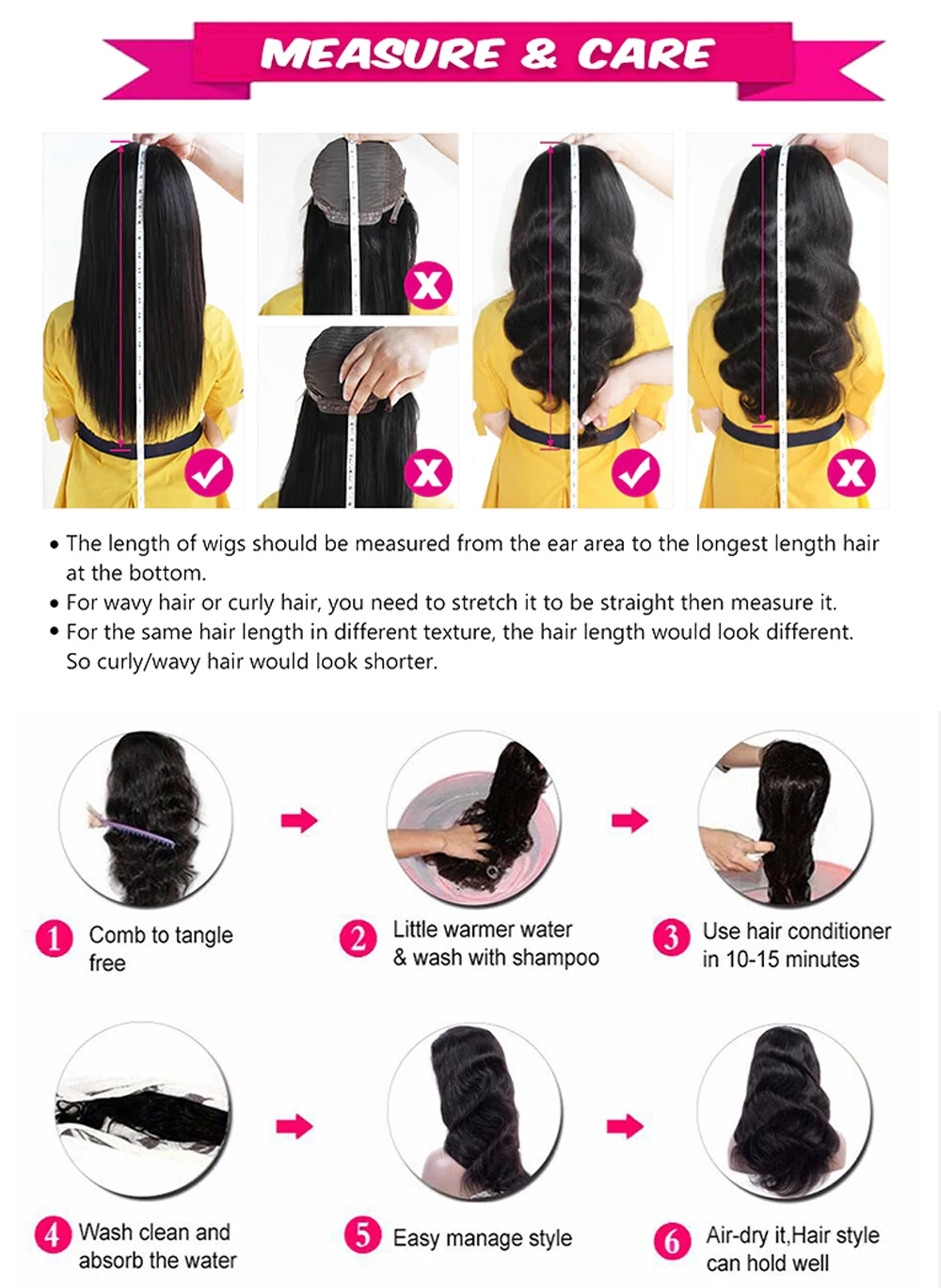 MEASURE & CARE

• The length of wigs should be measured from the ear area to the longest length hair at the bottom.
• For wavy hair or curly hair, you need to stretch it to be straight then measure it.
• For the same hair length in different texture, the hair length would look different. So curly/wavy hair would look shorter.

1 Comb to tangle free

2 Little warmer water & wash with shampoo

3 Use hair conditioner in 10-15 minutes

4 Wash clean and absorb the water

5 Easy manage style

6 Air-dry it,Hair style can hold well