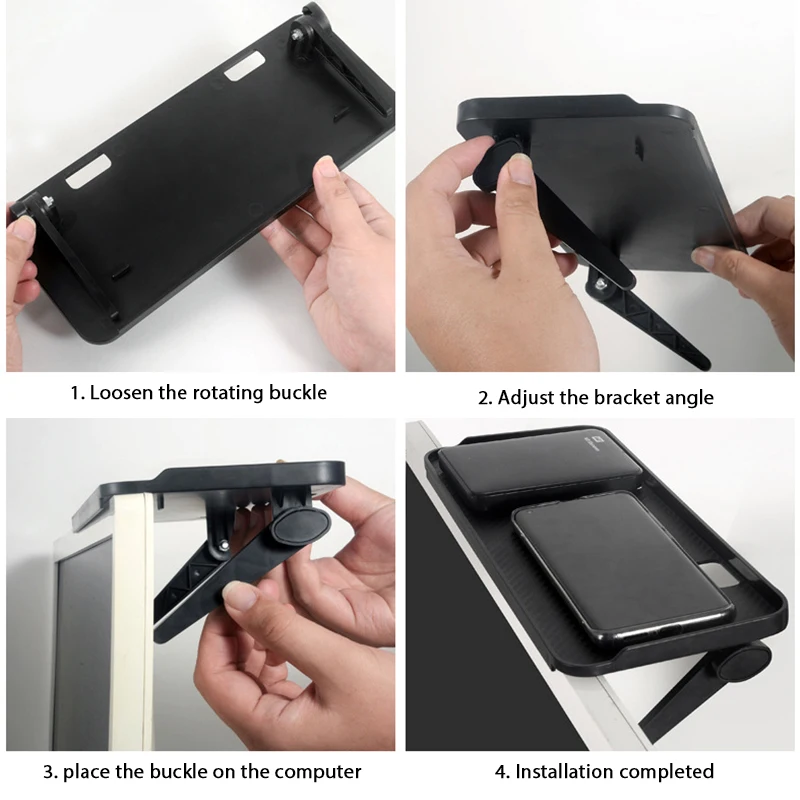 1. Loosen the rotating buckle

2. Adjust the bracket angle

3. place the buckle on the computer

4. Installation completed