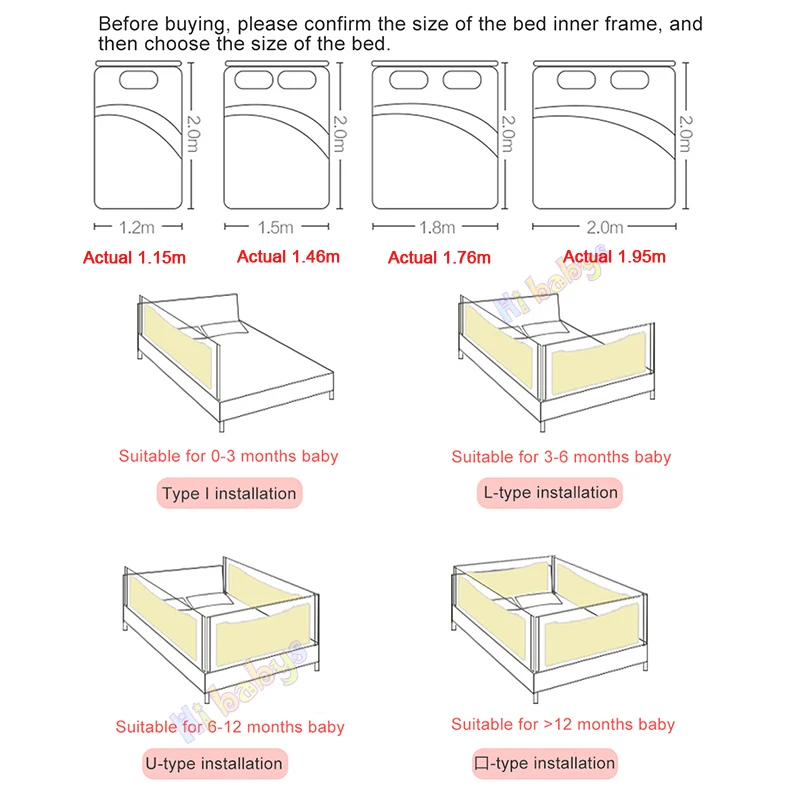 Before buying, please confirm the size of the bed inner frame, and then choose the size of the bed.

2.0m

2.0m

2.0m

2.0m

1.2m

1.5m

1.8m

2.0m

Actual 1.15m

Actual 1.46m

Actual 1.76m

Actual 1.95m

Hi babys

Suitable for 0-3 months baby

Type I installation

Suitable for 3-6 months baby

L-type installation

Hi babys

Suitable for 6-12 months baby

U-type installation

Suitable for >12 months baby

口-type installation