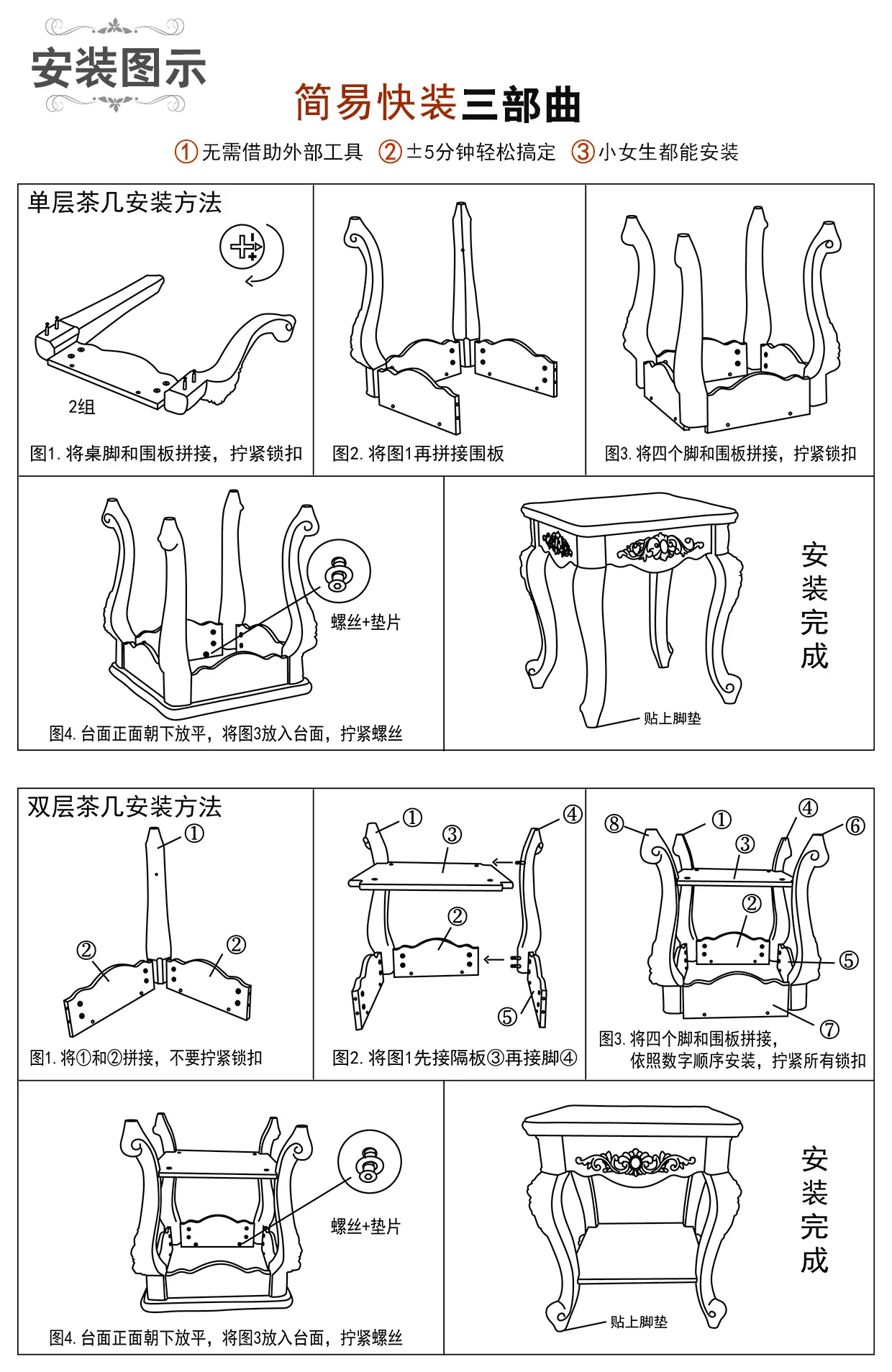 安装图示

简易快装三部曲

①无需借助外部工具 ②±5分钟轻松搞定 ③小女生都能安装

单层茶几安装方法

2组

图1. 将桌脚和围板拼接，拧紧锁扣

图2. 将图1再拼接围板

图3. 将四个脚和围板拼接，拧紧锁扣

螺丝+垫片

图4. 台面正面朝下放平，将图3放入台面，拧紧螺丝

贴上脚垫

安装完成

双层茶几安装方法

①
②
②

图1. 将①和②拼接，不要拧紧锁扣

①
③
④
②
⑤

图2. 将图1先接隔板③再接脚④

⑧
①
④
⑥
③
②
⑤
⑦

图3. 将四个脚和围板拼接，依照数字顺序安装，拧紧所有锁扣

螺丝+垫片

图4. 台面正面朝下放平，将图3放入台面，拧紧螺丝

贴上脚垫

安装完成