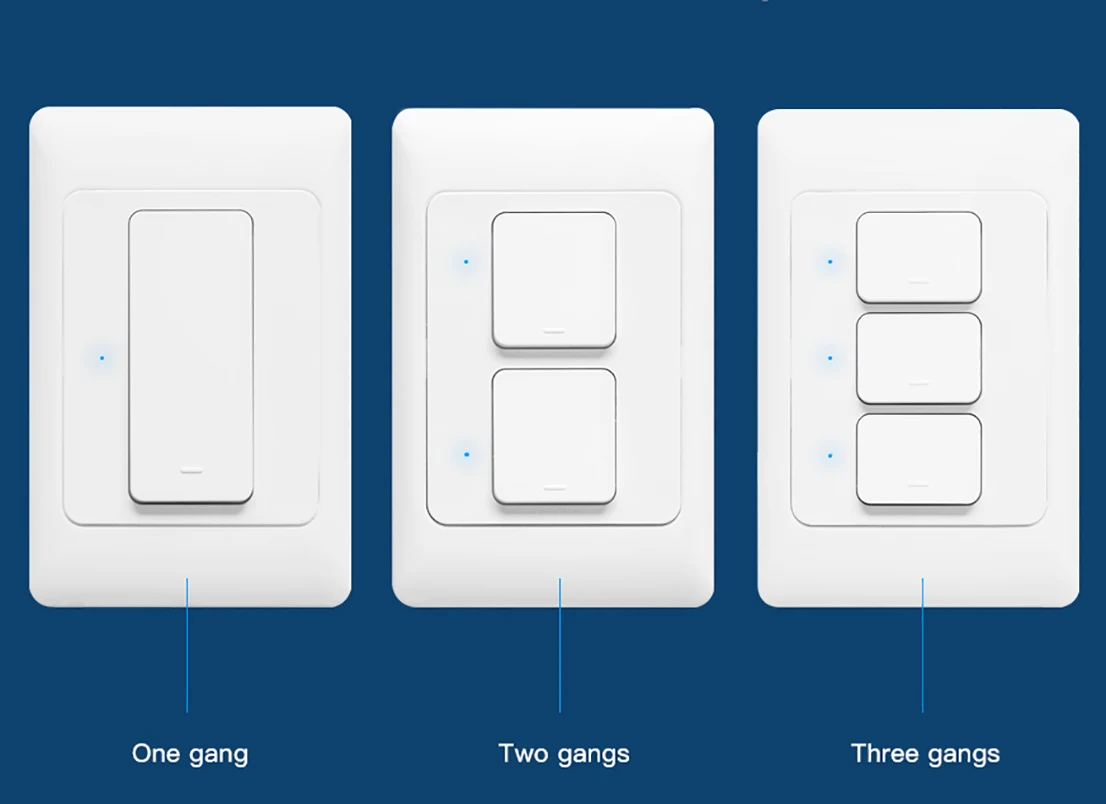 One gang

Two gangs

Three gangs