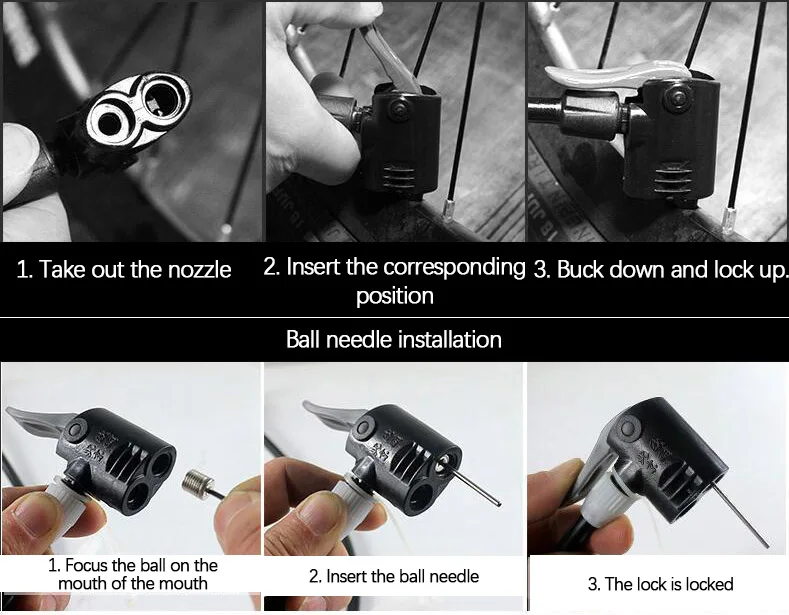 1. Take out the nozzle

2. Insert the corresponding position

3. Buck down and lock up.

Ball needle installation

1. Focus the ball on the mouth of the mouth

2. Insert the ball needle

3. The lock is locked