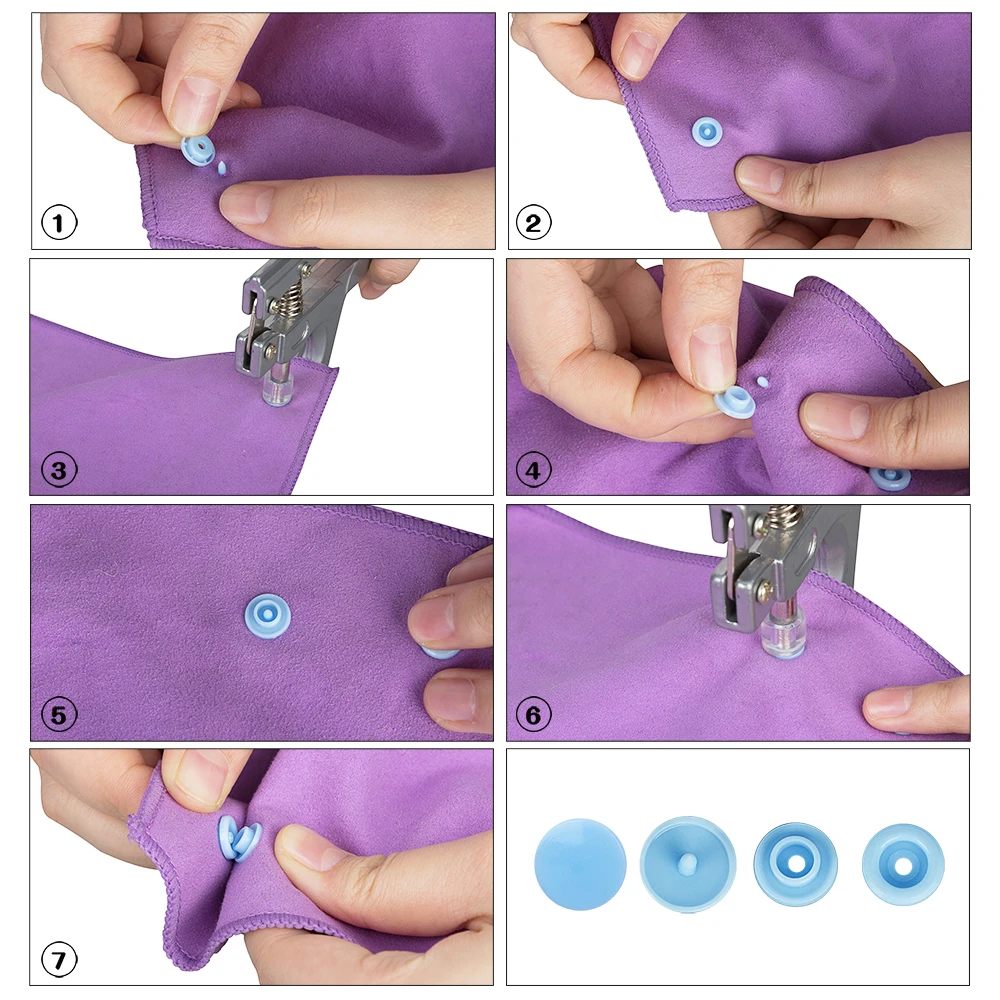 1

2

3

4

5

6

7