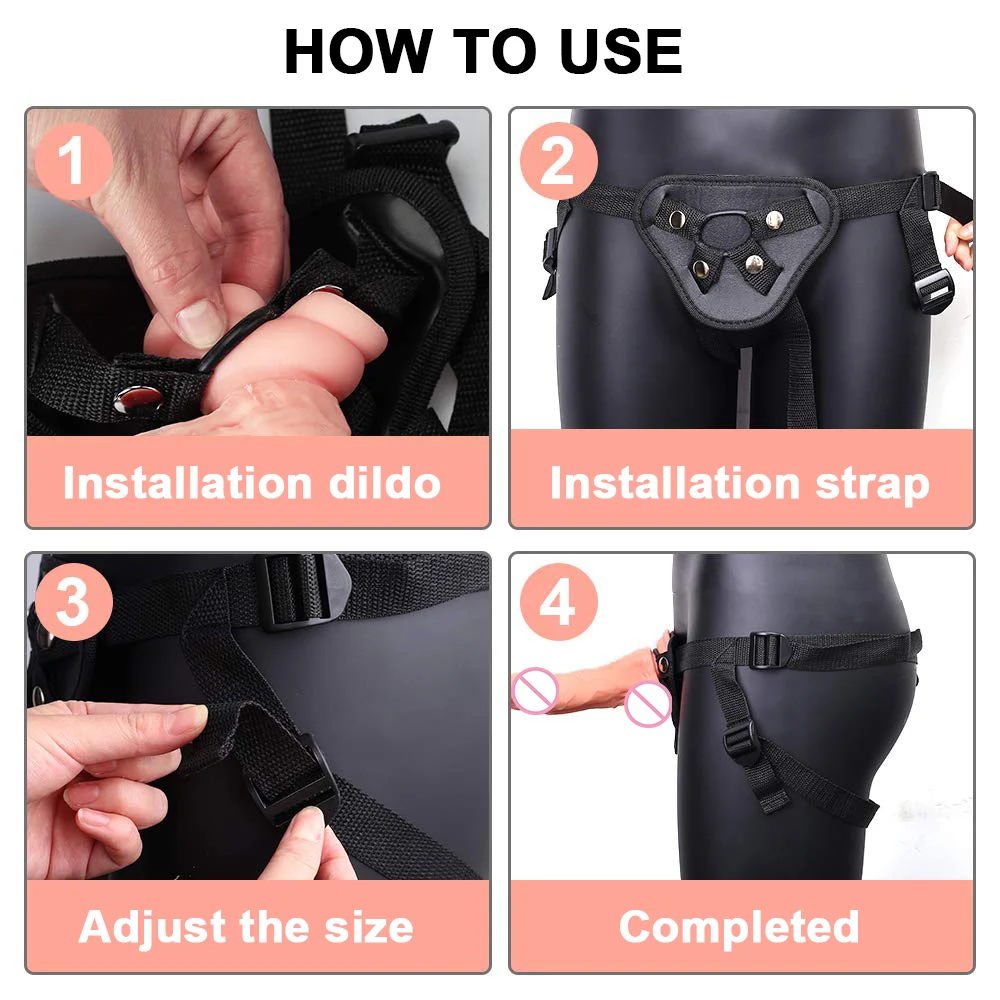 HOW TO USE

1

Installation dildo

2

Installation strap

3

Adjust the size

4

Completed