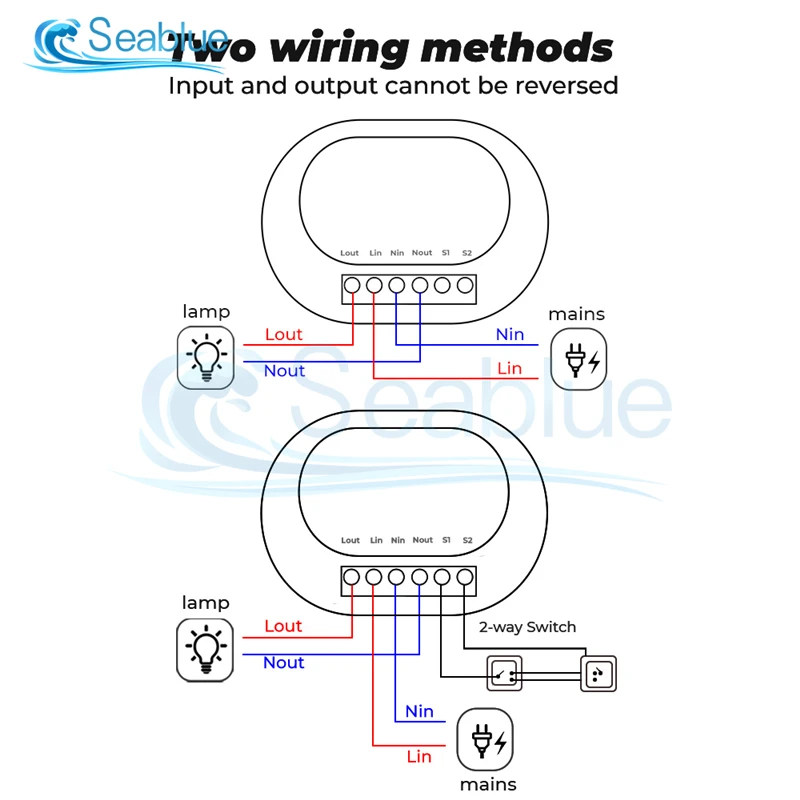 Seablue

Two wiring methods

Input and output cannot be reversed

Lout Lin Nin Nout S1 S2

lamp

Lout

Nout

mains

Nin

Lin

Seablue

Lout Lin Nin Nout S1 S2

lamp

Lout

Nout

2-way Switch

Nin

Lin

mains