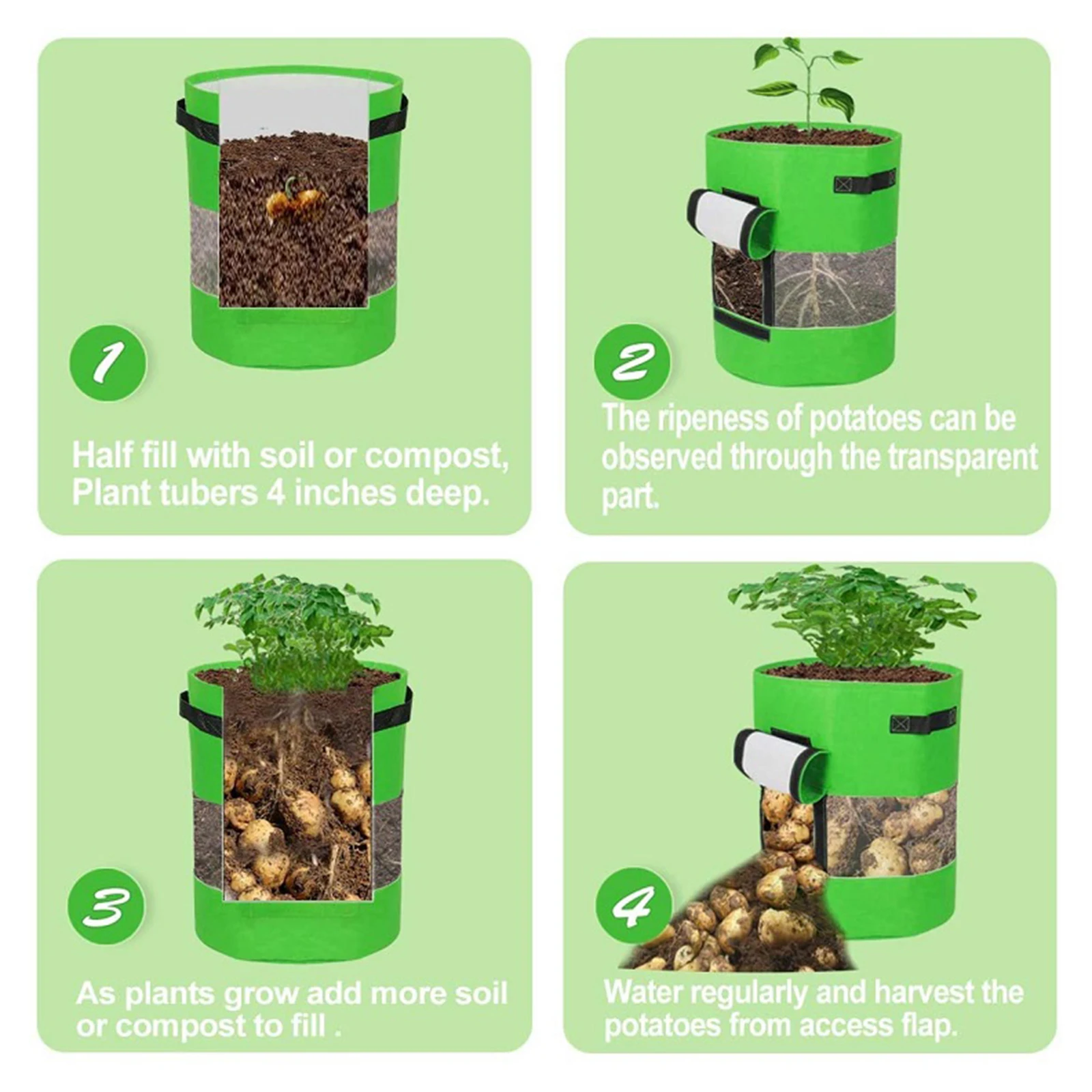 1

Half fill with soil or compost, Plant tubers 4 inches deep.

2

The ripeness of potatoes can be observed through the transparent part.

3

As plants grow add more soil or compost to fill .

4

Water regularly and harvest the potatoes from access flap.