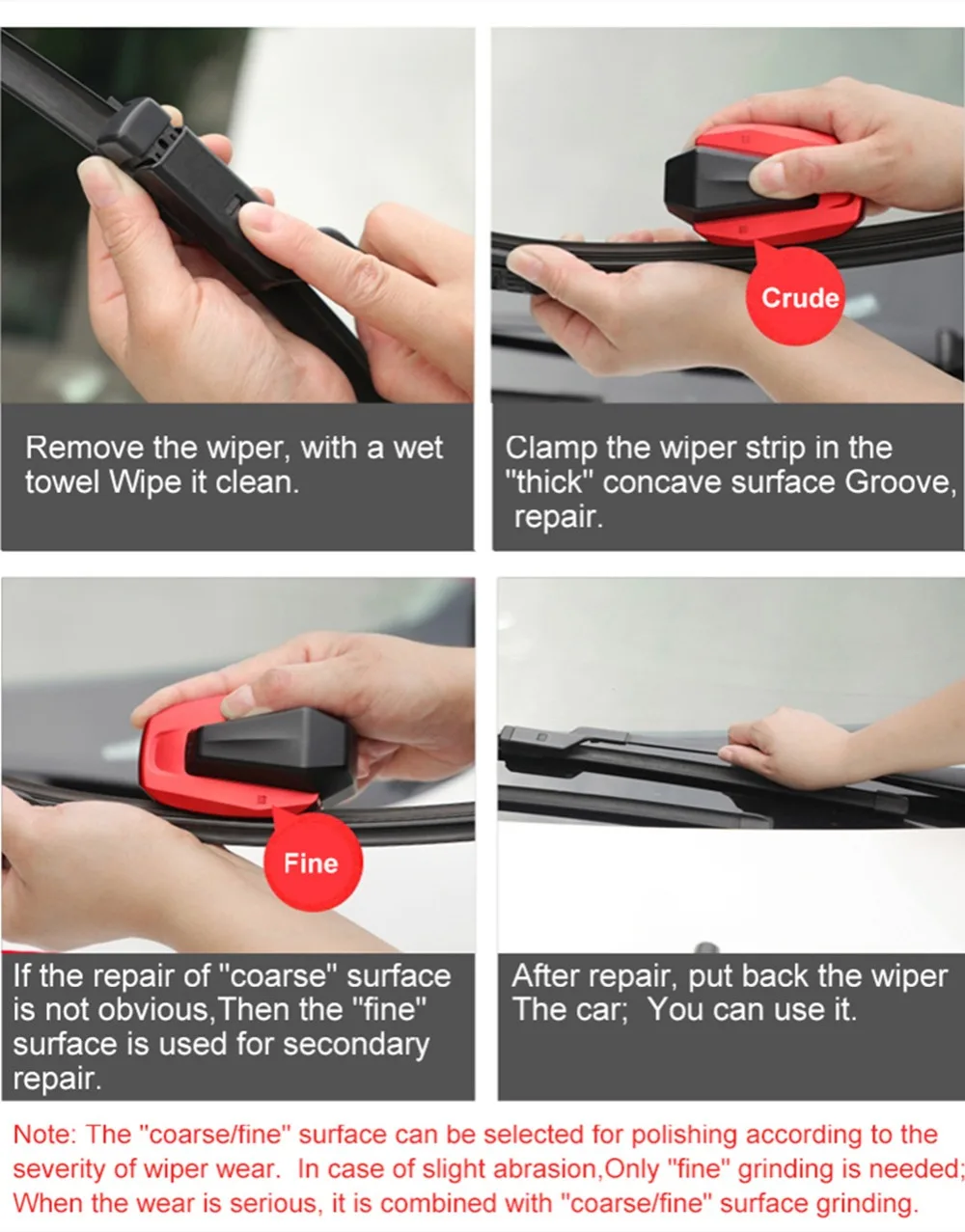 Remove the wiper, with a wet towel Wipe it clean.

Crude

Clamp the wiper strip in the "thick" concave surface Groove, repair.

Fine

If the repair of "coarse" surface is not obvious,Then the "fine" surface is used for secondary repair.

After repair, put back the wiper The car; You can use it.

Note: The "coarse/fine" surface can be selected for polishing according to the severity of wiper wear. In case of slight abrasion,Only "fine" grinding is needed; When the wear is serious, it is combined with "coarse/fine" surface grinding.