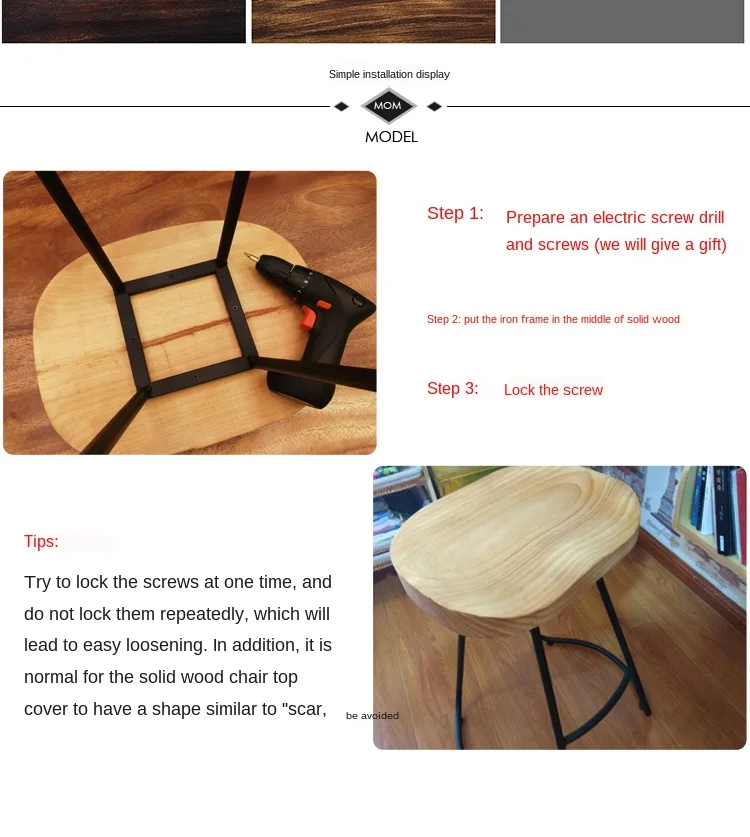 Simple installation display

MOM

MODEL

Step 1: Prepare an electric screw drill and screws (we will give a gift)

Step 2: put the iron frame in the middle of solid wood

Step 3: Lock the screw

Tips:

Try to lock the screws at one time, and do not lock them repeatedly, which will lead to easy loosening. In addition, it is normal for the solid wood chair top cover to have a shape similar to "scar, be avoided