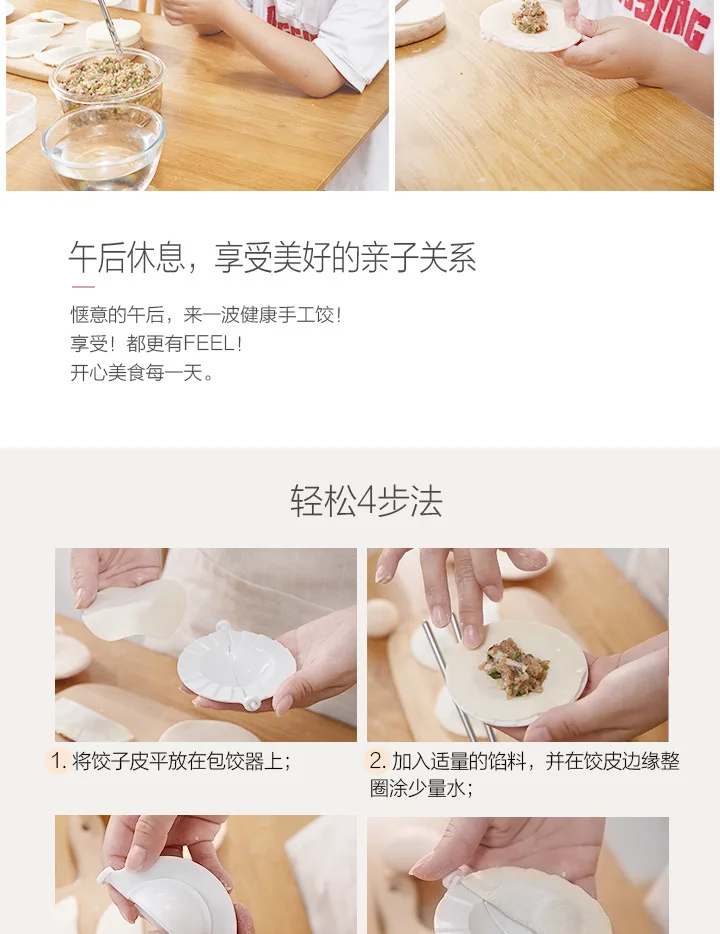 午后休息，享受美好的亲子关系

惬意的午后，来一波健康手工饺！
享受！都更有FEEL！
开心美食每一天。

轻松4步法

1. 将饺子皮平放在包饺器上；

2. 加入适量的馅料，并在饺皮边缘整圈涂少量水；