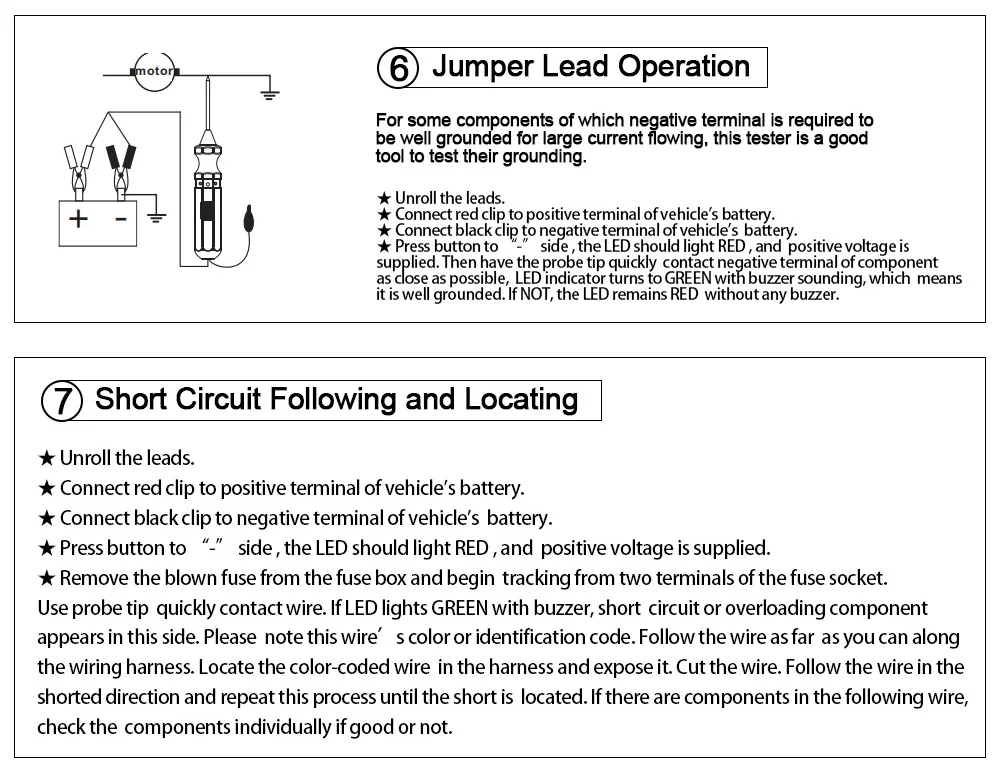 motor

+ -

6 Jumper Lead Operation

For some components of which negative terminal is required to be well grounded for large current flowing, this tester is a good tool to test their grounding.

★ Unroll the leads.
★ Connect red clip to positive terminal of vehicle's battery.
★ Connect black clip to negative terminal of vehicle's battery.
★ Press button to "-" side , the LED should light RED , and positive voltage is supplied. Then have the probe tip quickly contact negative terminal of component as close as possible, LED indicator turns to GREEN with buzzer sounding, which means it is well grounded. If NOT, the LED remains RED without any buzzer.

7 Short Circuit Following and Locating

★ Unroll the leads.
★ Connect red clip to positive terminal of vehicle's battery.
★ Connect black clip to negative terminal of vehicle's battery.
★ Press button to "-" side , the LED should light RED , and positive voltage is supplied.
★ Remove the blown fuse from the fuse box and begin tracking from two terminals of the fuse socket.
Use probe tip quickly contact wire. If LED lights GREEN with buzzer, short circuit or overloading component appears in this side. Please note this wire' s color or identification code. Follow the wire as far as you can along the wiring harness. Locate the color-coded wire in the harness and expose it. Cut the wire. Follow the wire in the shorted direction and repeat this process until the short is located. If there are components in the following wire, check the components individually if good or not.