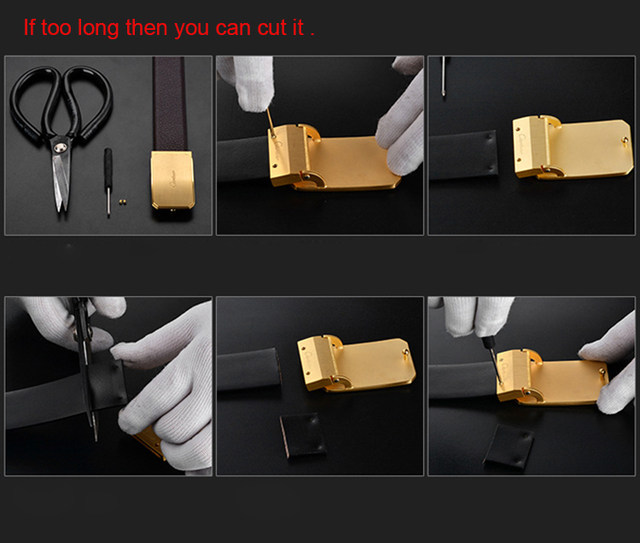 If too long then you can cut it .