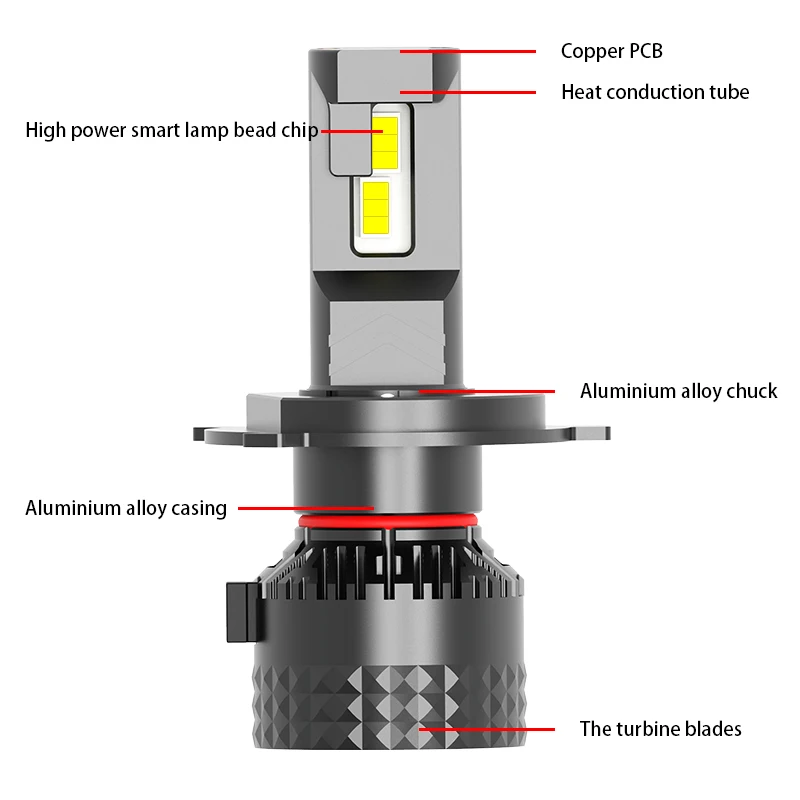 Copper PCB

Heat conduction tube

High power smart lamp bead chip

Aluminium alloy chuck

Aluminium alloy casing

The turbine blades