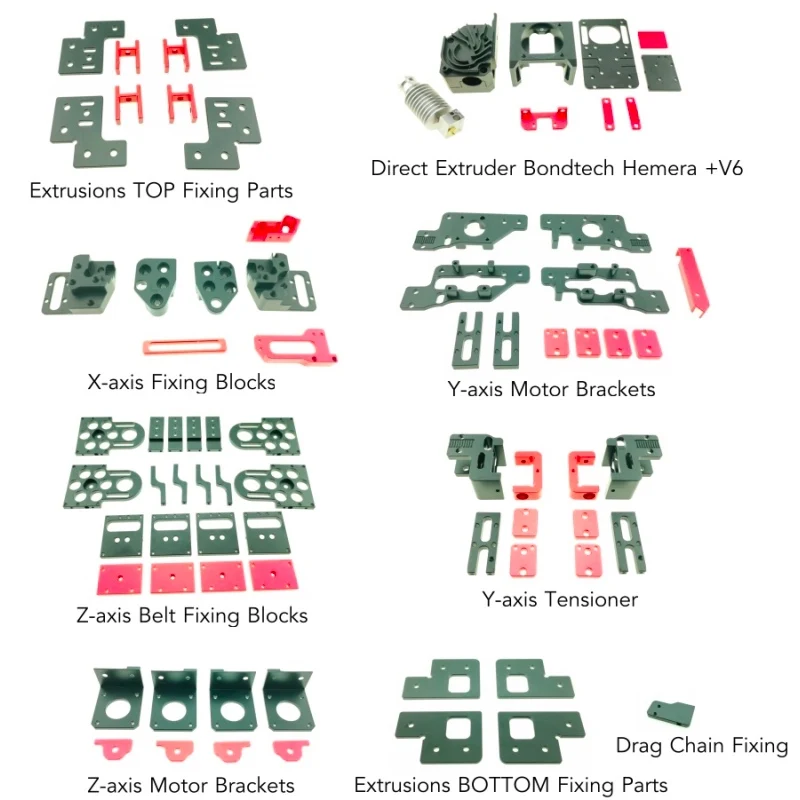 Extrusions TOP Fixing Parts

Direct Extruder Bondtech Hemera +V6

X-axis Fixing Blocks

Y-axis Motor Brackets

Z-axis Belt Fixing Blocks

Y-axis Tensioner

Z-axis Motor Brackets

Extrusions BOTTOM Fixing Parts

Drag Chain Fixing