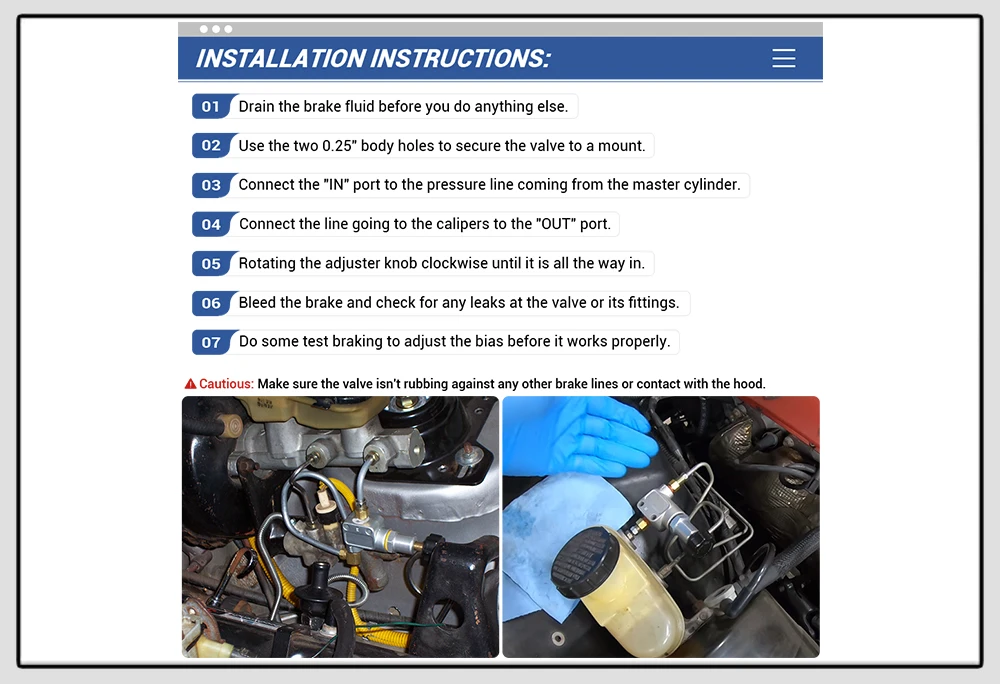 INSTALLATION INSTRUCTIONS:

01 Drain the brake fluid before you do anything else.

02 Use the two 0.25" body holes to secure the valve to a mount.

03 Connect the "IN" port to the pressure line coming from the master cylinder.

04 Connect the line going to the calipers to the "OUT" port.

05 Rotating the adjuster knob clockwise until it is all the way in.

06 Bleed the brake and check for any leaks at the valve or its fittings.

07 Do some test braking to adjust the bias before it works properly.

Cautious: Make sure the valve isn't rubbing against any other brake lines or contact with the hood.