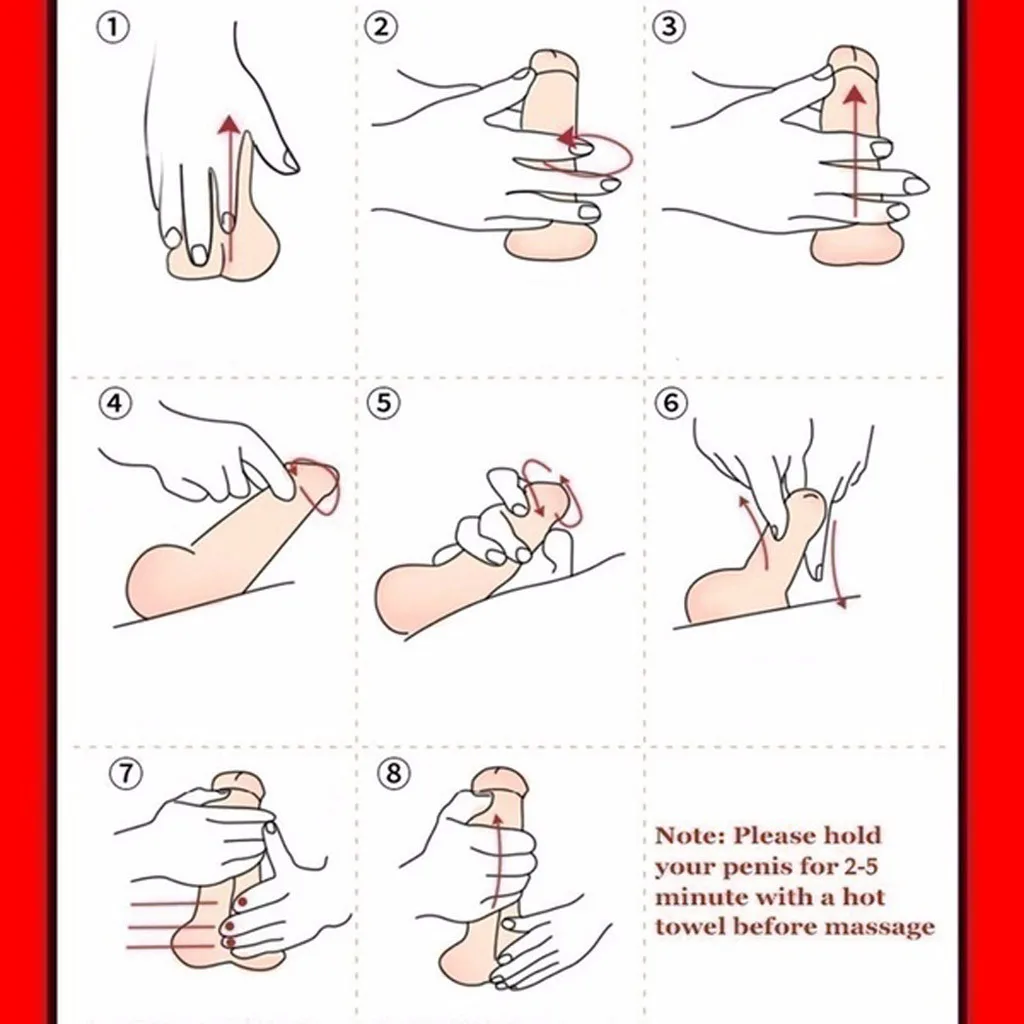 ①

②

③

④

⑤

⑥

⑦

⑧

Note: Please hold your penis for 2-5 minute with a hot towel before massage