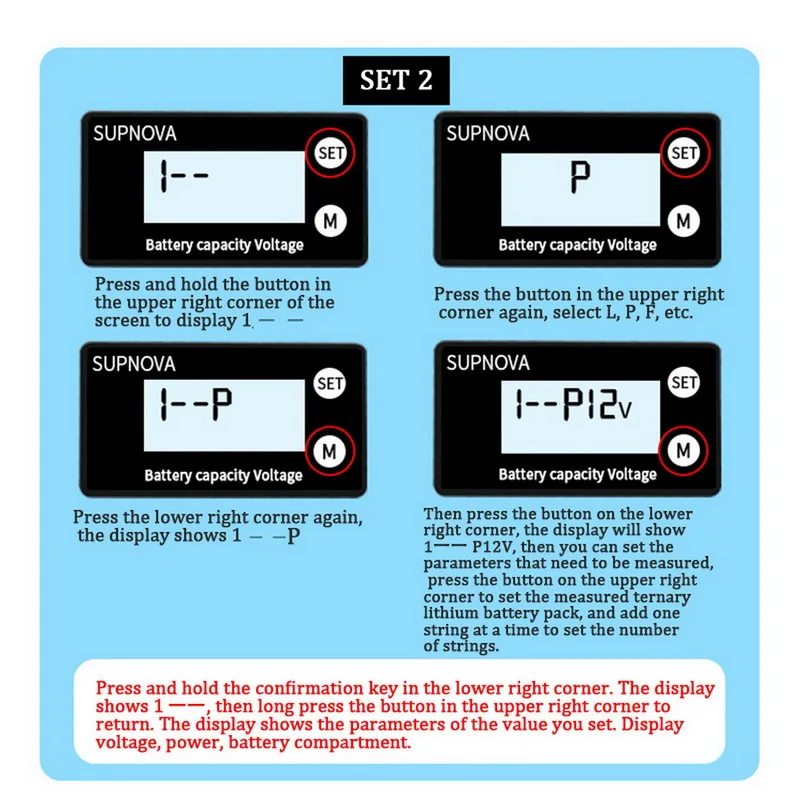 SET 2

SUPNOVA

SET

1--

M

Battery capacity Voltage

Press and hold the button in the upper right corner of the screen to display 1.— —

SUPNOVA

SET

P

M

Battery capacity Voltage

Press the button in the upper right corner again, select L, P, F, etc.

SUPNOVA

SET

1--P

M

Battery capacity Voltage

Press the lower right corner again, the display shows 1 — —P

SUPNOVA

SET

1--P12v

M

Battery capacity Voltage

Then press the button on the lower right corner, the display will show 1—— P12V, then you can set the parameters that need to be measured, press the button on the upper right corner to set the measured ternary lithium battery pack, and add one string at a time to set the number of strings.

Press and hold the confirmation key in the lower right corner. The display shows 1 ——, then long press the button in the upper right corner to return. The display shows the parameters of the value you set. Display voltage, power, battery compartment.