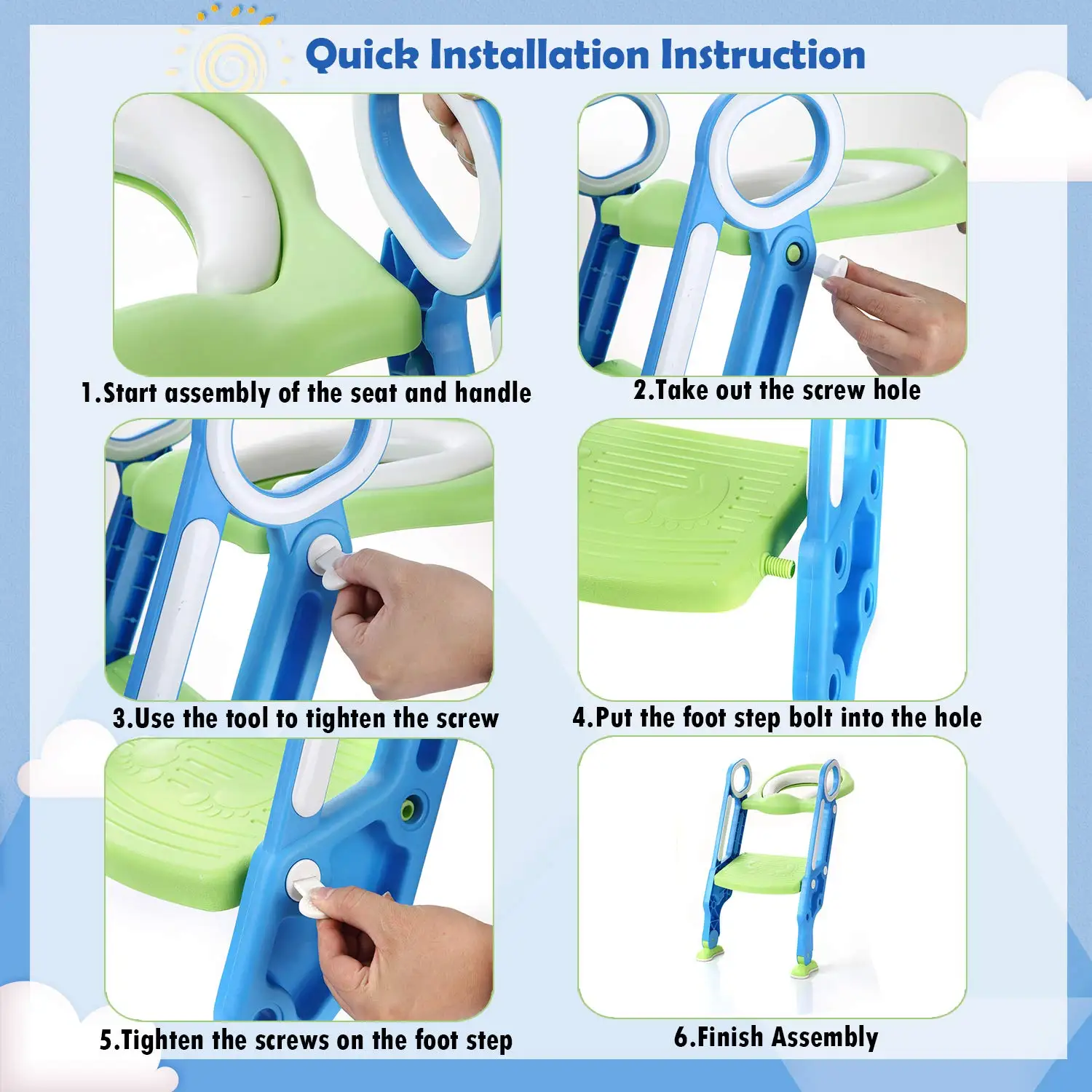 Quick Installation Instruction

1.Start assembly of the seat and handle

2.Take out the screw hole

3.Use the tool to tighten the screw

4.Put the foot step bolt into the hole

5.Tighten the screws on the foot step

6.Finish Assembly