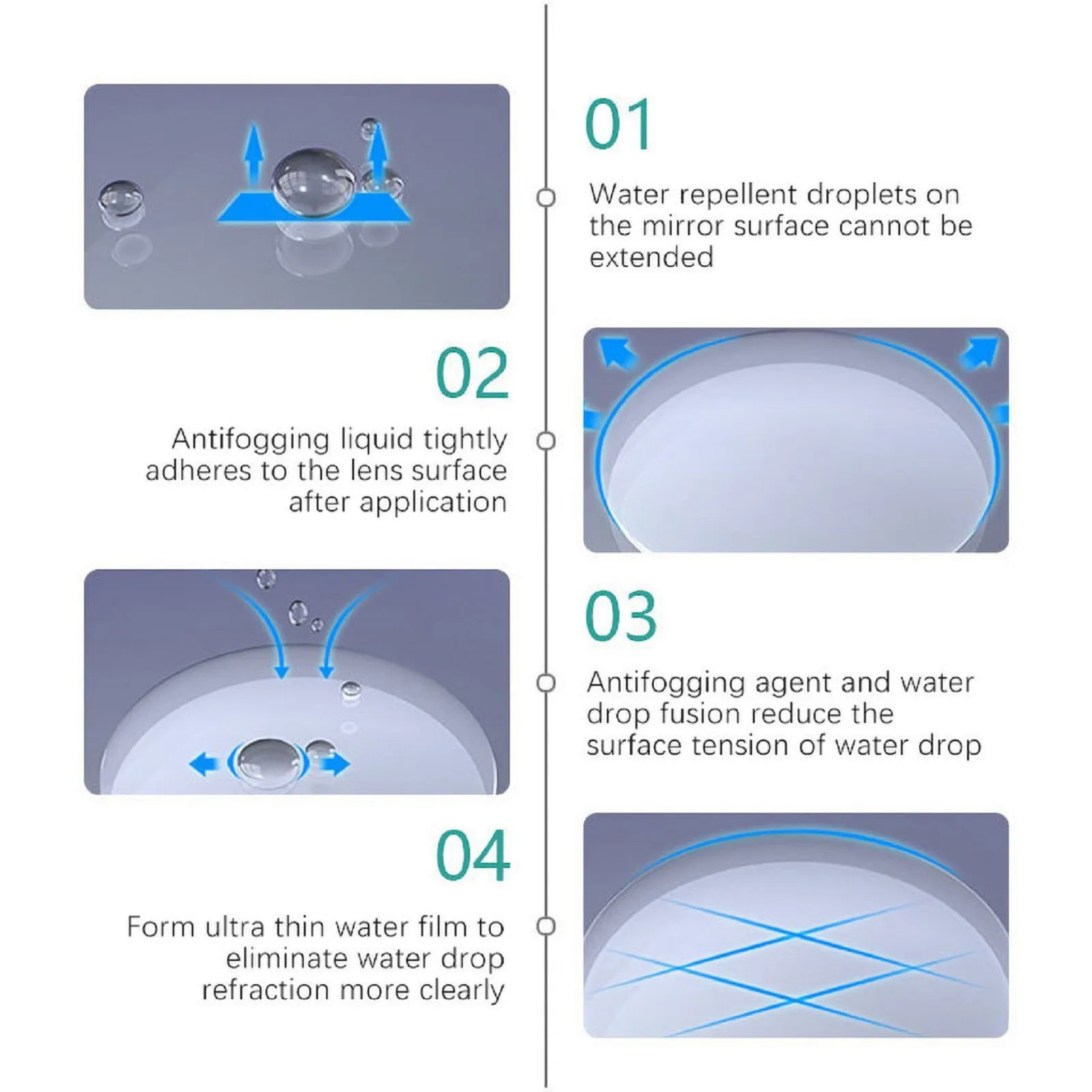 01

Water repellent droplets on the mirror surface cannot be extended

02

Antifogging liquid tightly adheres to the lens surface after application

03

Antifogging agent and water drop fusion reduce the surface tension of water drop

04

Form ultra thin water film to eliminate water drop refraction more clearly