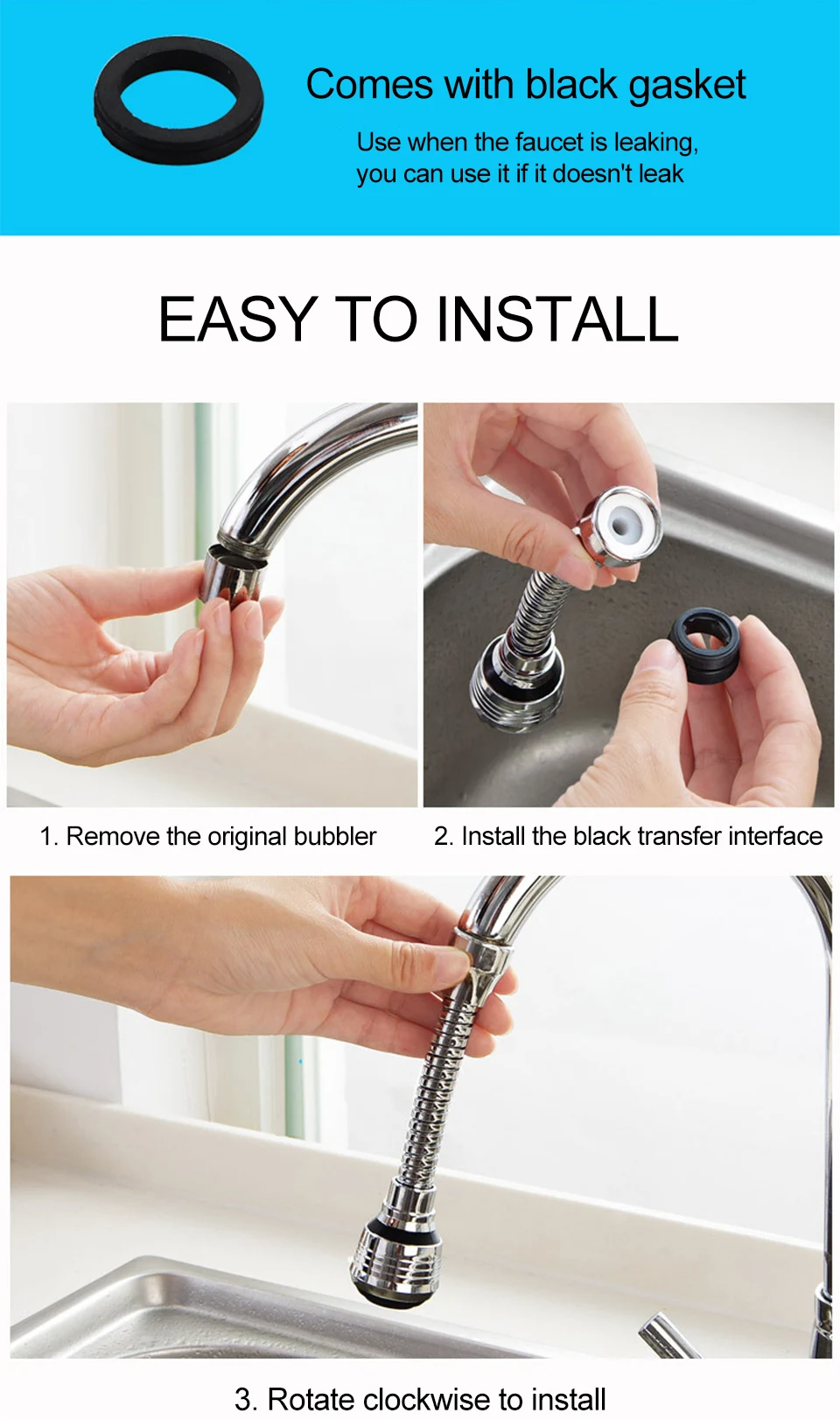 Comes with black gasket

Use when the faucet is leaking, you can use it if it doesn't leak

EASY TO INSTALL

1. Remove the original bubbler

2. Install the black transfer interface

3. Rotate clockwise to install