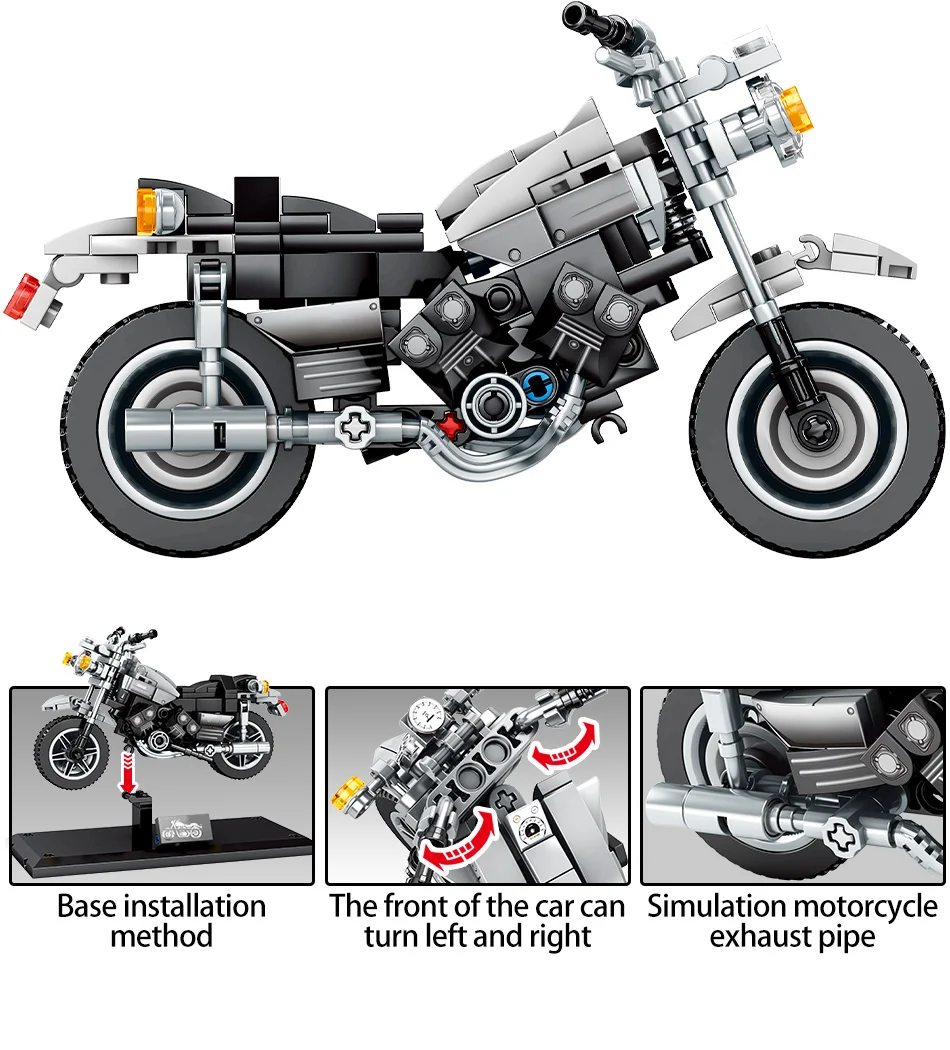 Base installation method

The front of the car can turn left and right

Simulation motorcycle exhaust pipe