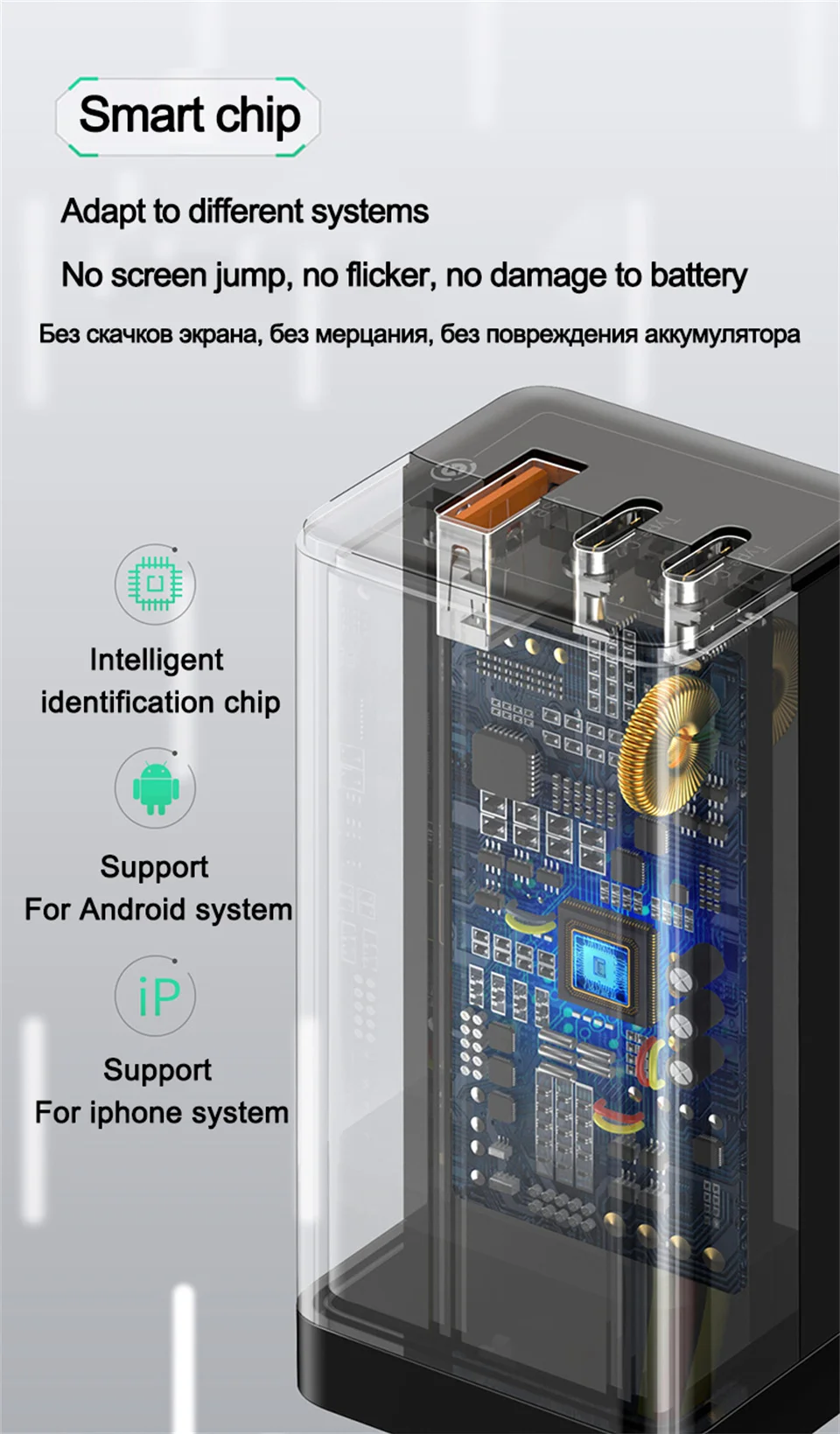 Smart chip

Adapt to different systems

No screen jump, no flicker, no damage to battery

Без скачков экрана, без мерцания, без повреждения аккумулятора

Intelligent identification chip

Support For Android system

iP

Support For iphone system