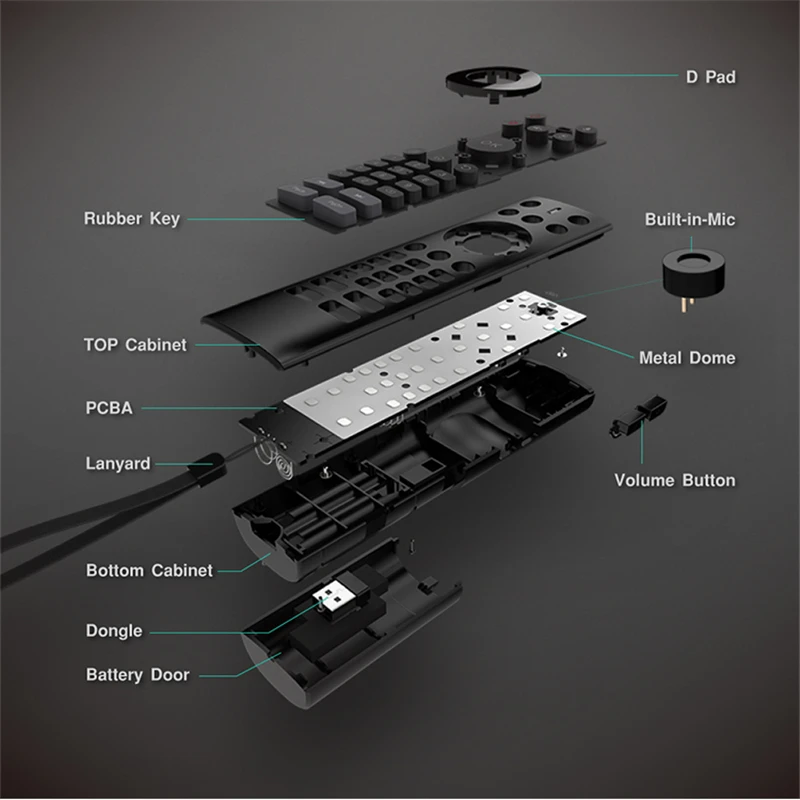 D Pad

Rubber Key

Built-in-Mic

TOP Cabinet

Metal Dome

PCBA

Lanyard

Volume Button

Bottom Cabinet

Dongle

Battery Door