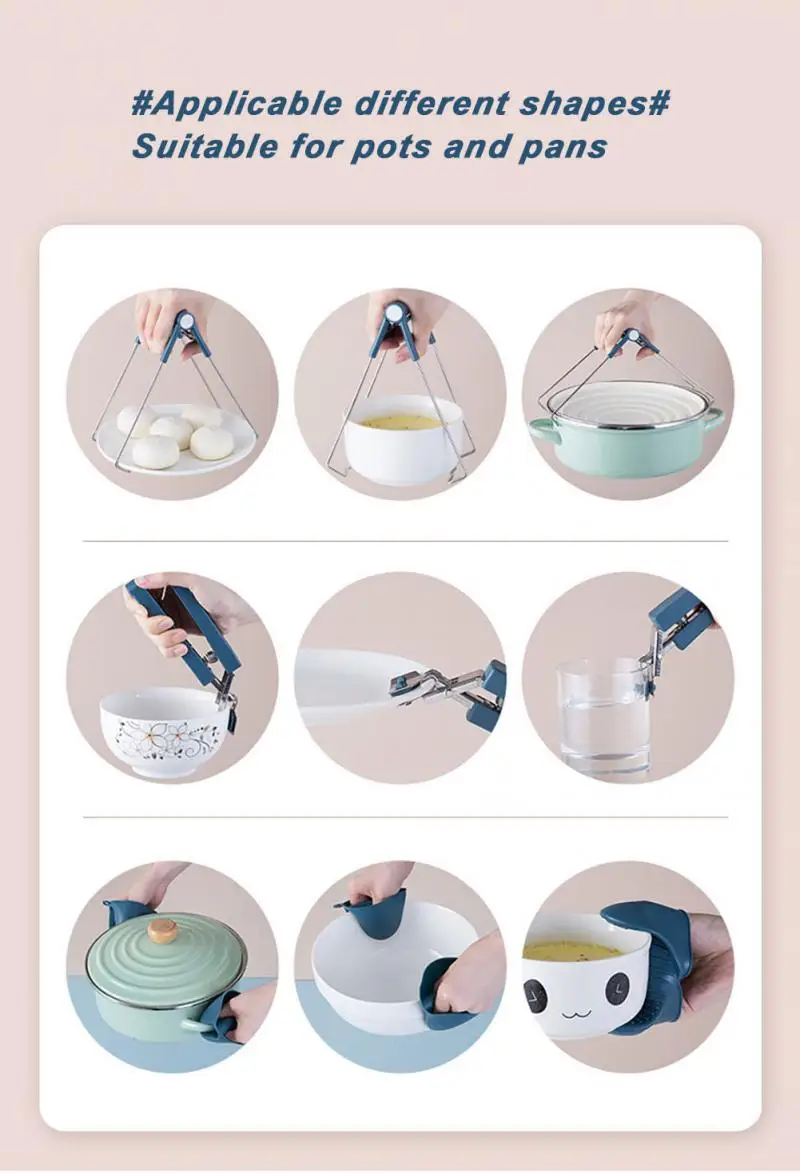 #Applicable different shapes#
Suitable for pots and pans