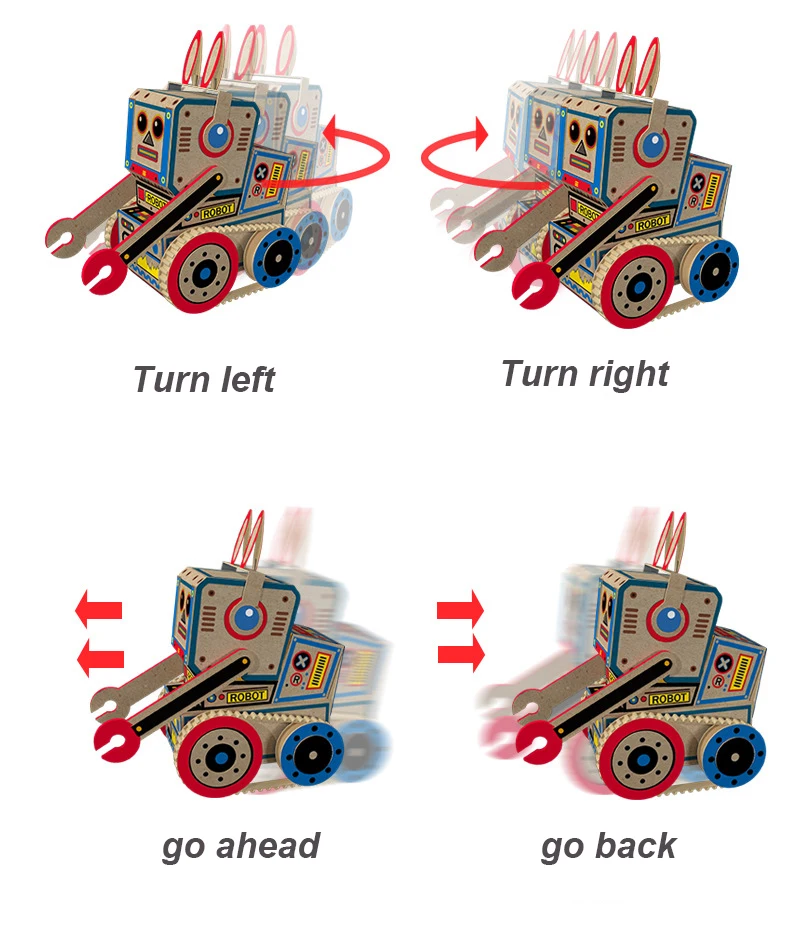 ROBOT
ROBOT
Turn left
Turn right
ROBOT
ROBOT
go ahead
go back