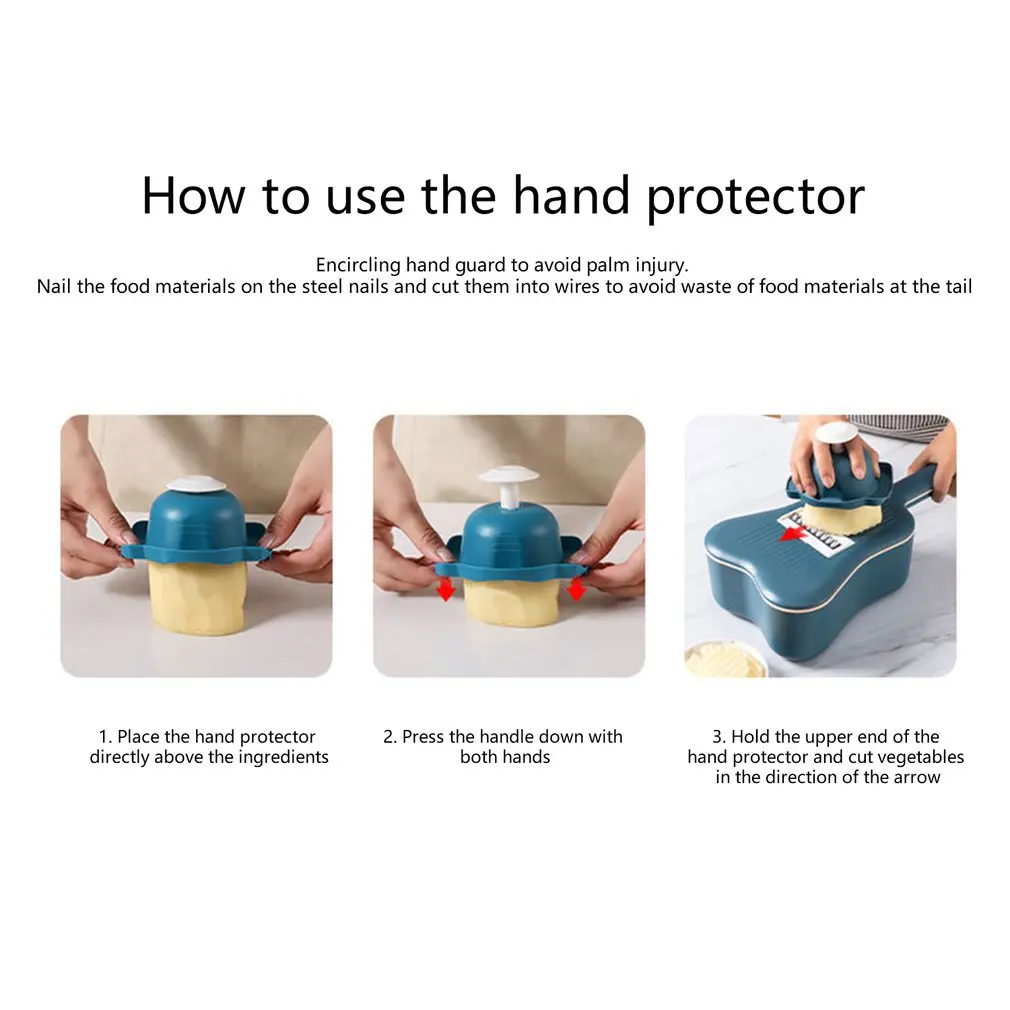 How to use the hand protector

Encircling hand guard to avoid palm injury.
Nail the food materials on the steel nails and cut them into wires to avoid waste of food materials at the tail

1. Place the hand protector directly above the ingredients

2. Press the handle down with both hands

3. Hold the upper end of the hand protector and cut vegetables in the direction of the arrow