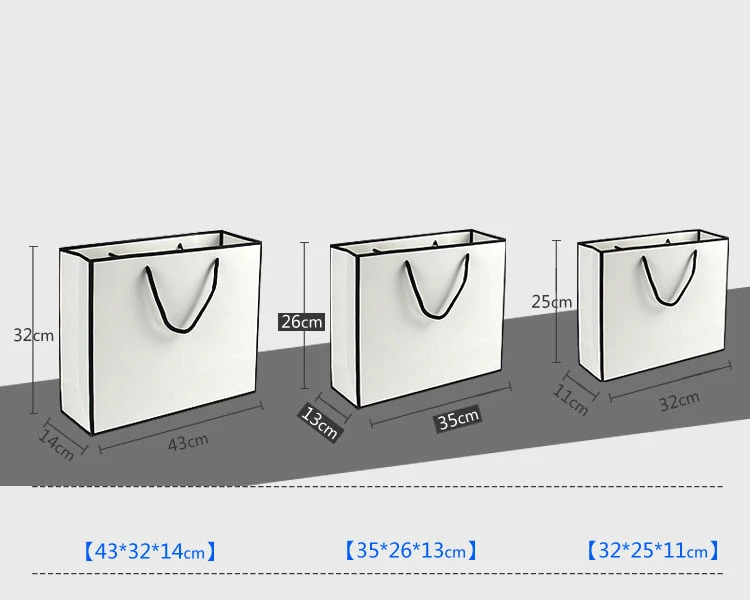 32cm

14cm

43cm

26cm

13cm

35cm

25cm

11cm

32cm

【43*32*14cm】

【35*26*13cm】

【32*25*11cm】