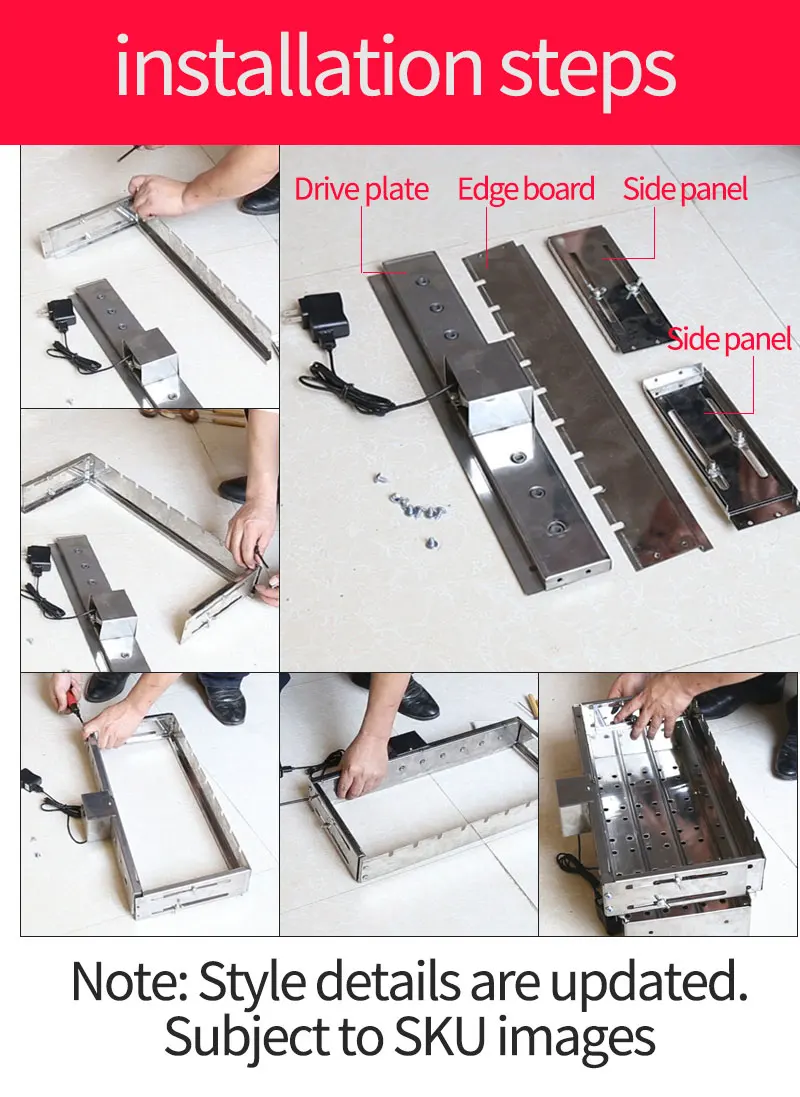 installation steps

Drive plate
Edge board
Side panel
Side panel

Note: Style details are updated.
Subject to SKU images