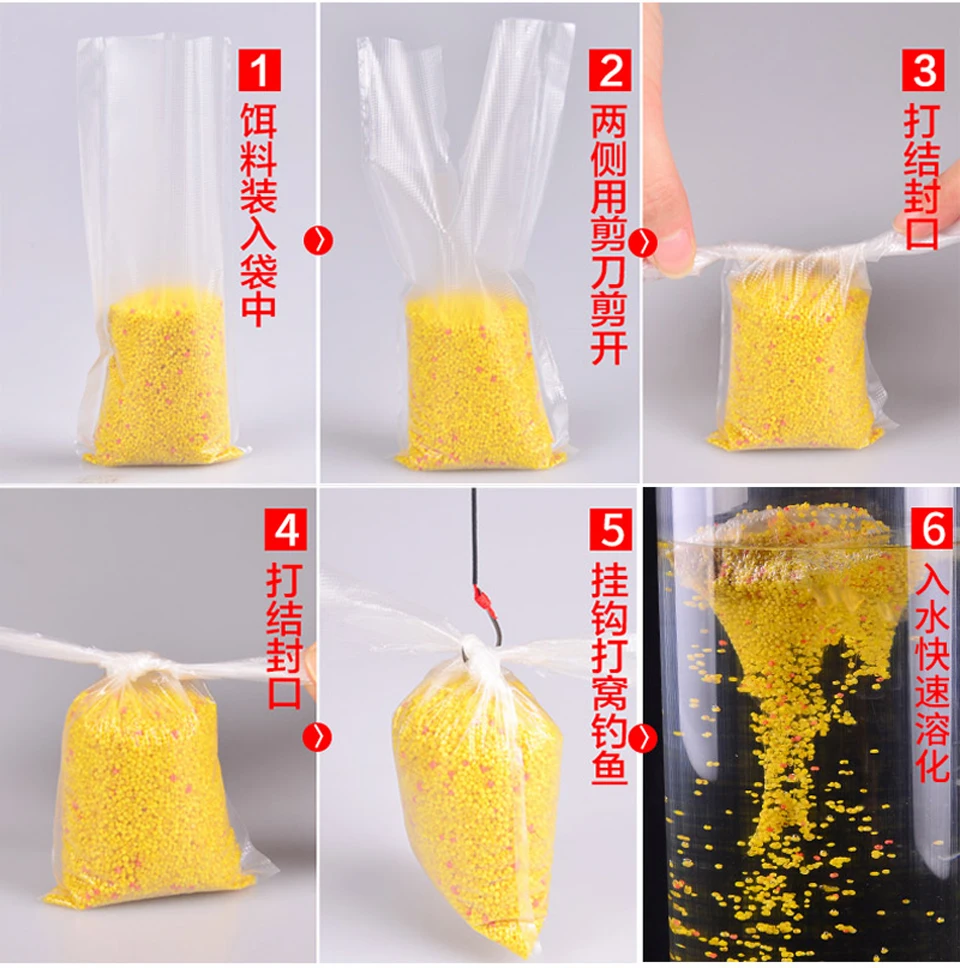 1
饵料装入袋中

2
两侧用剪刀剪开

3
打结封口

4
打结封口

5
挂钩打窝钓鱼

6
入水快速溶化