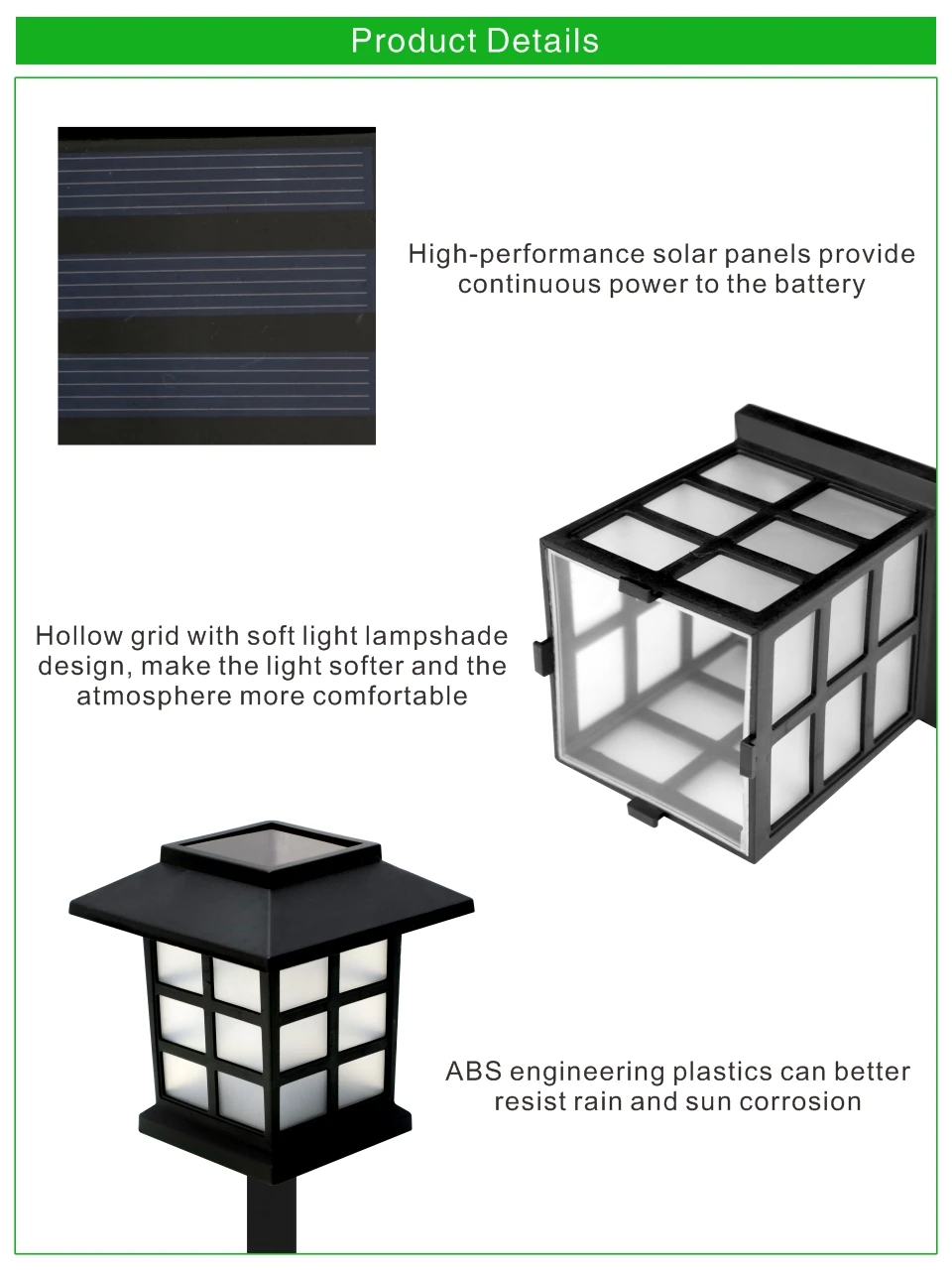 Product Details

High-performance solar panels provide continuous power to the battery

Hollow grid with soft light lampshade design, make the light softer and the atmosphere more comfortable

ABS engineering plastics can better resist rain and sun corrosion