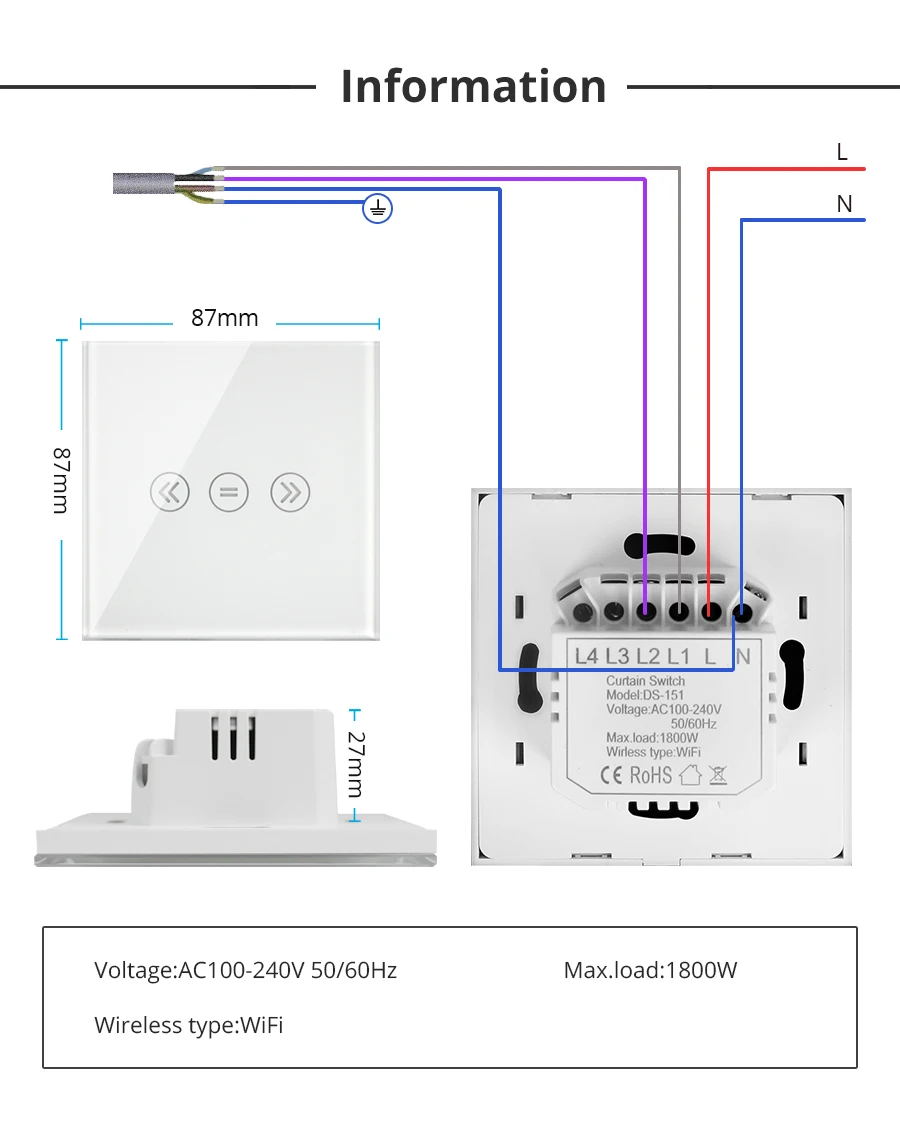 Information

L

N

87mm

87mm

27mm

L4 L3 L2 L1 L N

Curtain Switch
Model:DS-151
Voltage:AC100-240V 50/60Hz
Max.load:1800W
Wirless type:WiFi

CE RoHS

Voltage:AC100-240V 50/60Hz

Max.load:1800W

Wireless type:WiFi