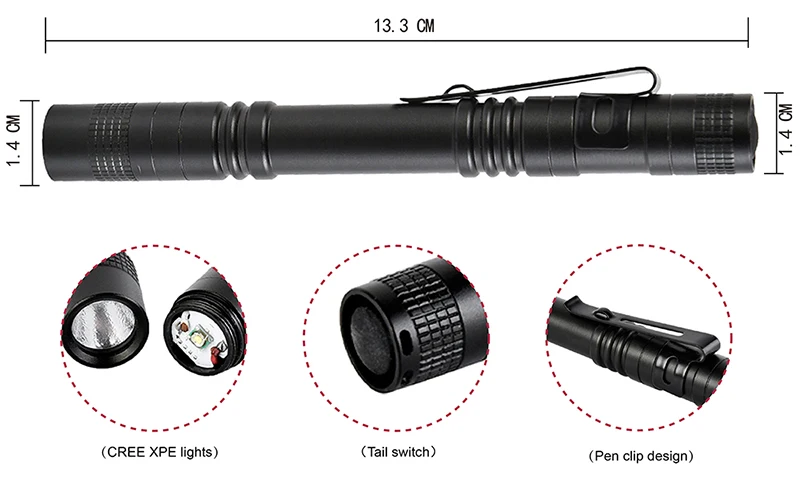 13.3 CM

1.4 CM

1.4 CM

（CREE XPE lights）

（Tail switch）

（Pen clip design）