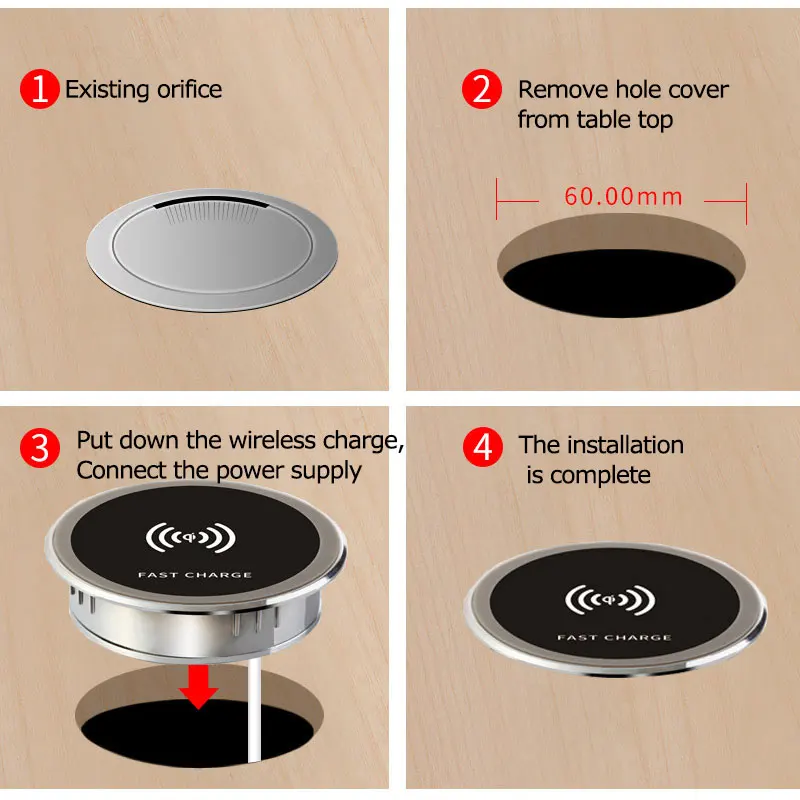 1 Existing orifice

2 Remove hole cover from table top

60.00mm

3 Put down the wireless charge, Connect the power supply

qi

FAST CHARGE

4 The installation is complete

qi

FAST CHARGE