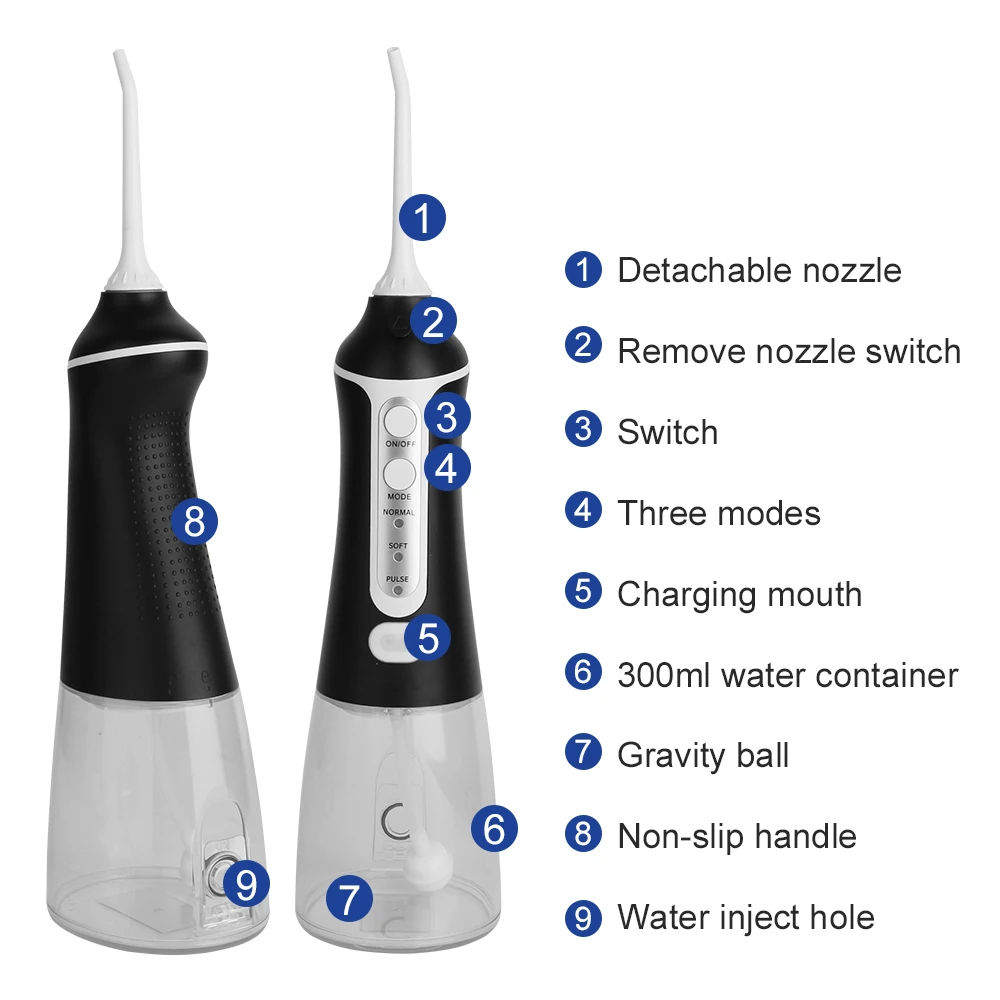 8

9

1

2

3

ON/OFF

4

MODE

NORMAL

SOFT

PULSE

5

6

7

1 Detachable nozzle

2 Remove nozzle switch

3 Switch

4 Three modes

5 Charging mouth

6 300ml water container

7 Gravity ball

8 Non-slip handle

9 Water inject hole