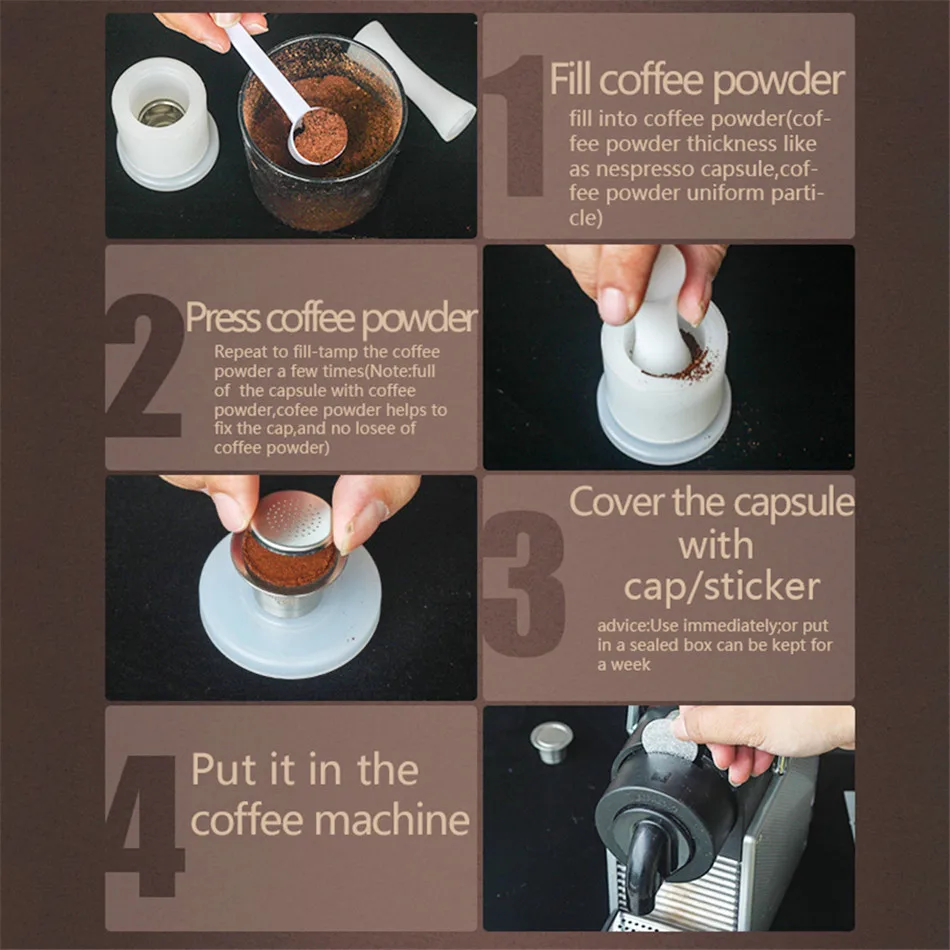 1 Fill coffee powder

fill into coffee powder(coffee powder thickness like as nespresso capsule,coffee powder uniform particle)

2 Press coffee powder

Repeat to fill-tamp the coffee powder a few times(Note:full of the capsule with coffee powder,cofee powder helps to fix the cap,and no losee of coffee powder)

3 Cover the capsule with cap/sticker

advice:Use immediately;or put in a sealed box can be kept for a week

4 Put it in the coffee machine