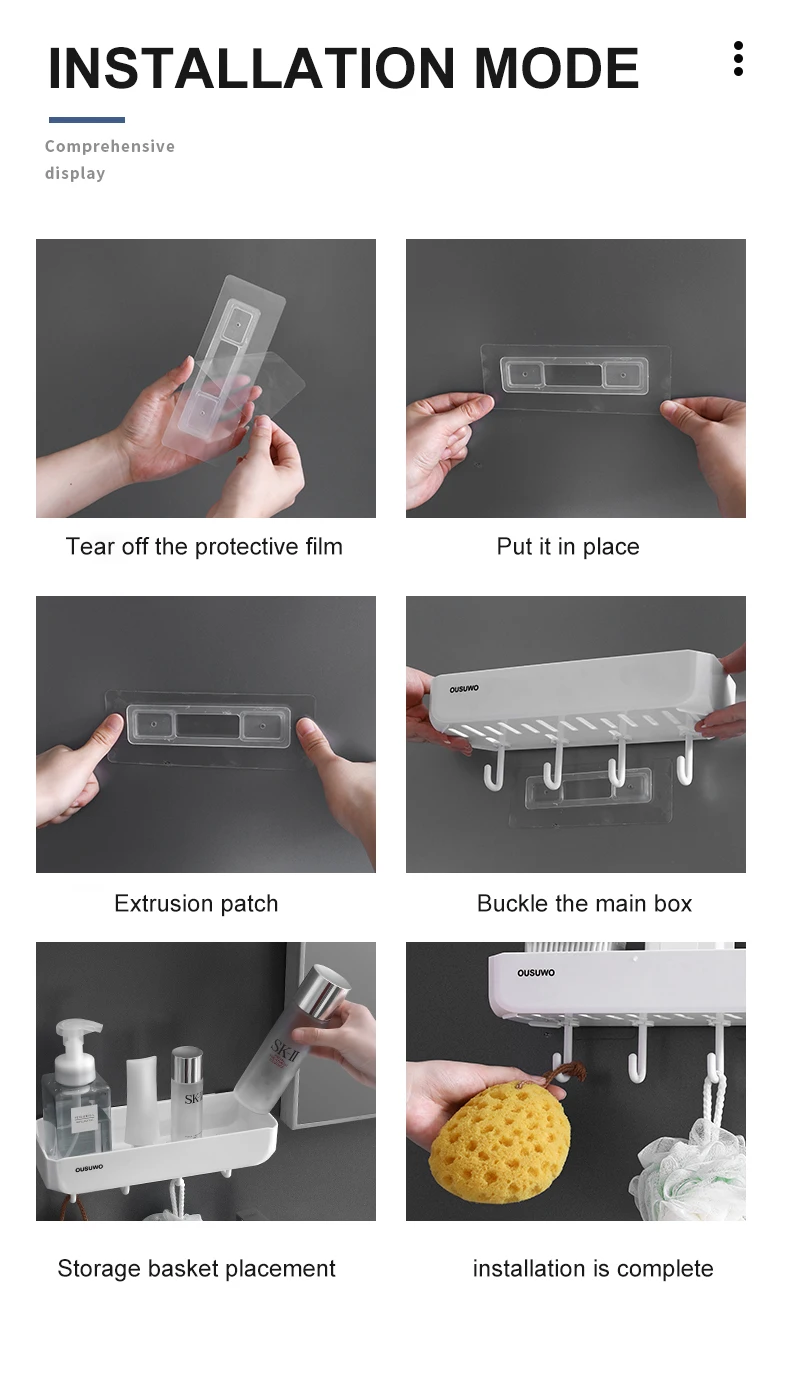 INSTALLATION MODE

Comprehensive display

Tear off the protective film

Put it in place

Extrusion patch

OUSUWO

Buckle the main box

SK-II

SK

OUSUWO

Storage basket placement

OUSUWO

installation is complete