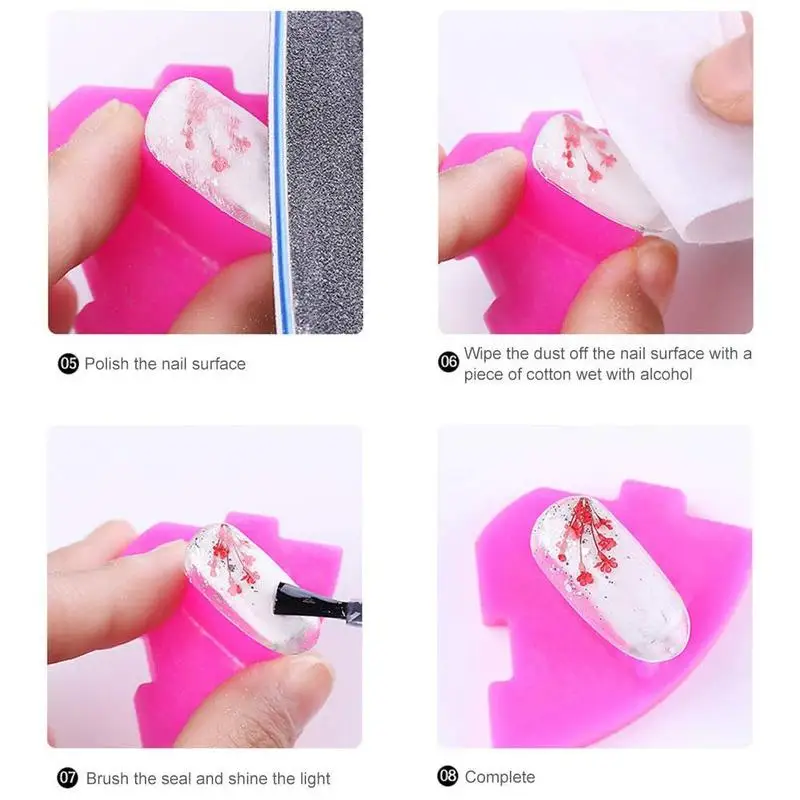 05 Polish the nail surface

06 Wipe the dust off the nail surface with a piece of cotton wet with alcohol

07 Brush the seal and shine the light

08 Complete